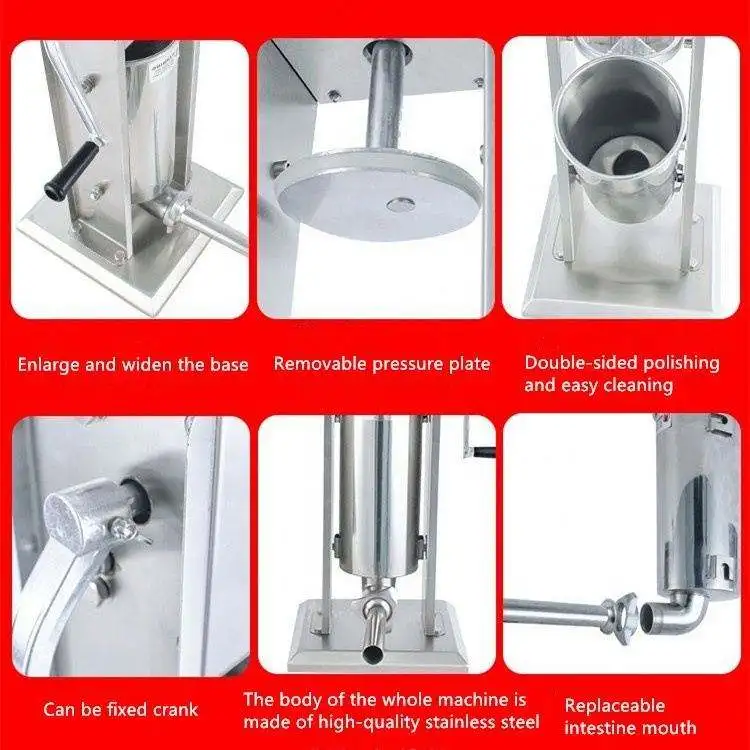 Enlarge and widen the base

Removable pressure plate

Double-sided polishing and easy cleaning

Can be fixed crank

The body of the whole machine is made of high-quality stainless steel

Replaceable intestine mouth