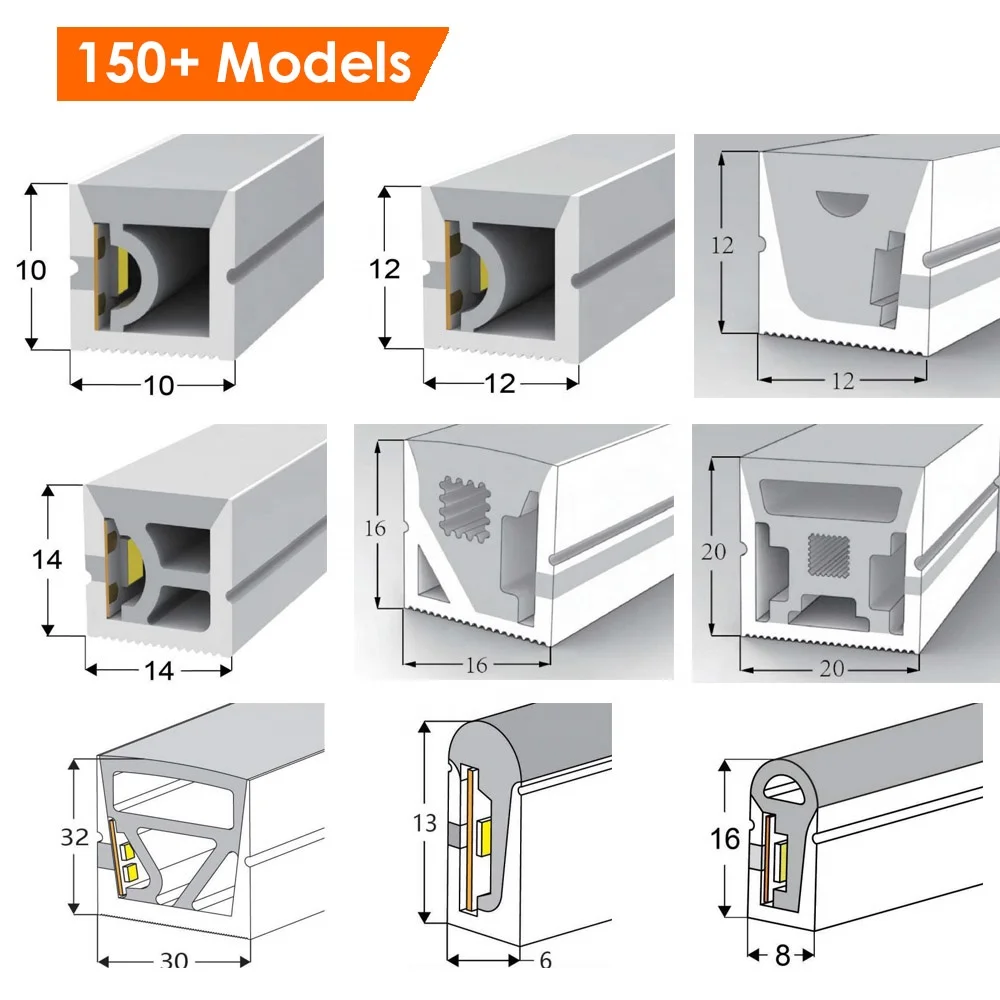 150+ Models

10
10

12
12

12
12

14
14

16
16

20
20

32
30

13
6

16
8