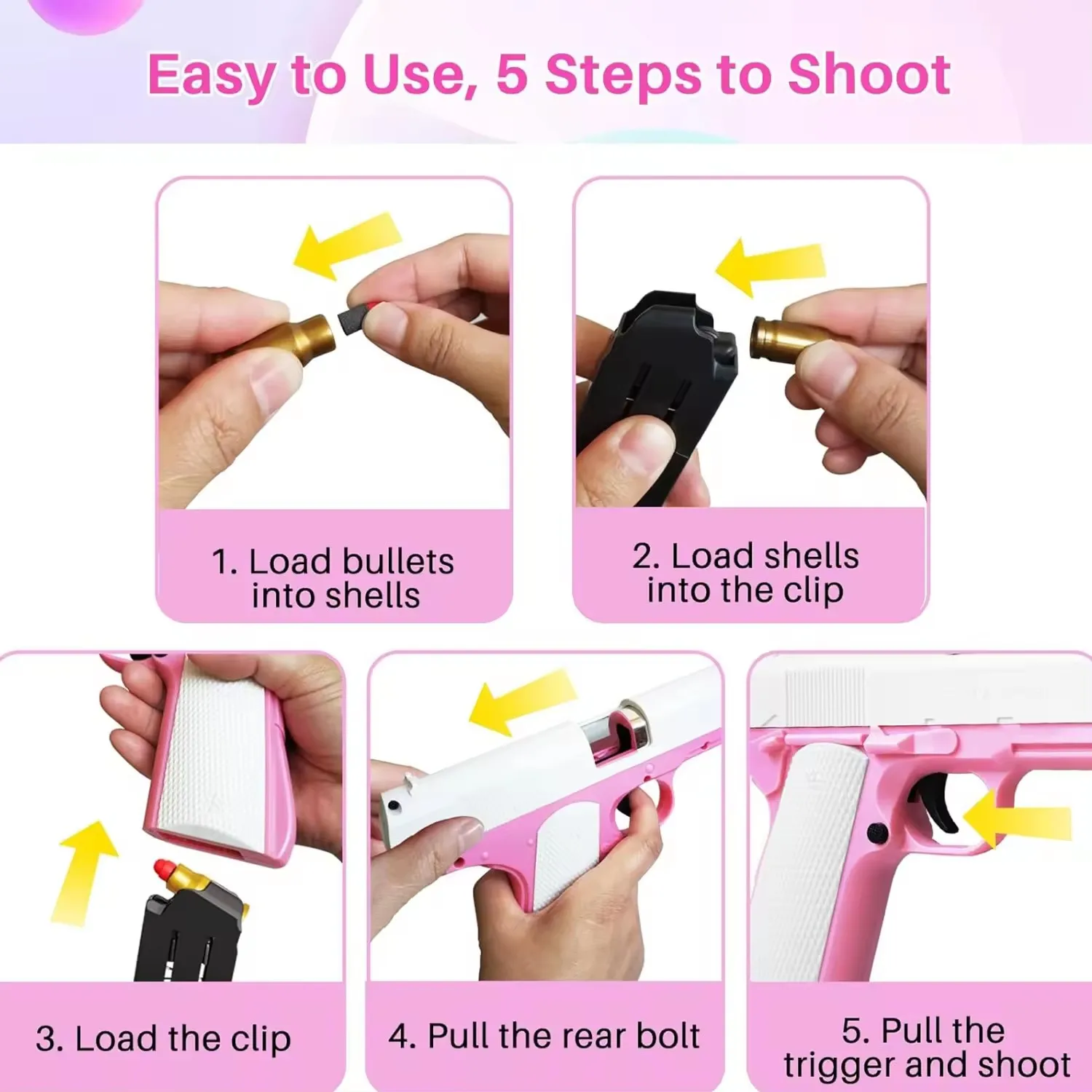 Easy to Use, 5 Steps to Shoot

1. Load bullets into shells

2. Load shells into the clip

3. Load the clip

4. Pull the rear bolt

5. Pull the trigger and shoot