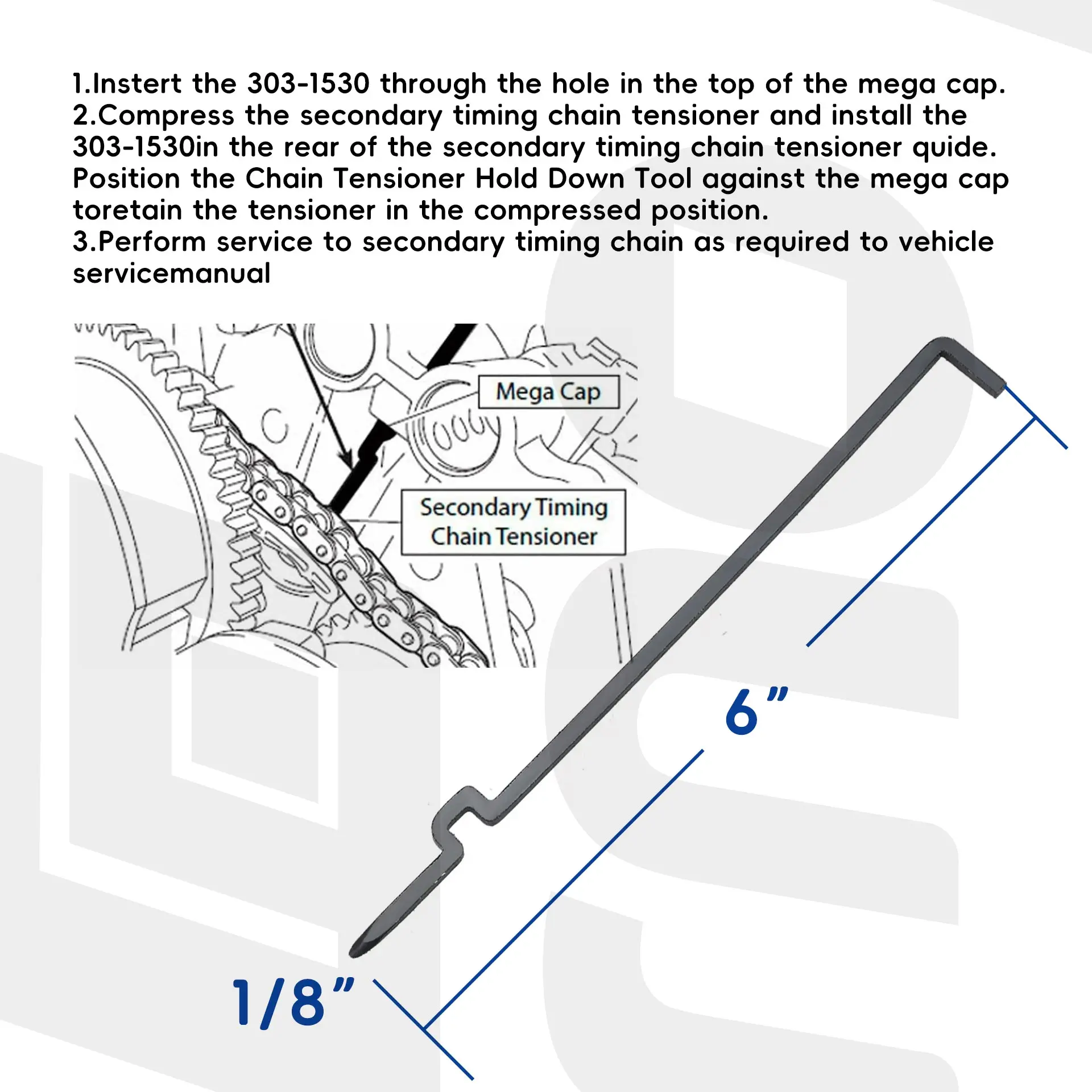 1.Instert the 303-1530 through the hole in the top of the mega cap.
2.Compress the secondary timing chain tensioner and install the 303-1530in the rear of the secondary timing chain tensioner quide. Position the Chain Tensioner Hold Down Tool against the mega cap toretain the tensioner in the compressed position.
3.Perform service to secondary timing chain as required to vehicle servicemanual

Mega Cap

Secondary Timing Chain Tensioner

6”

1/8”