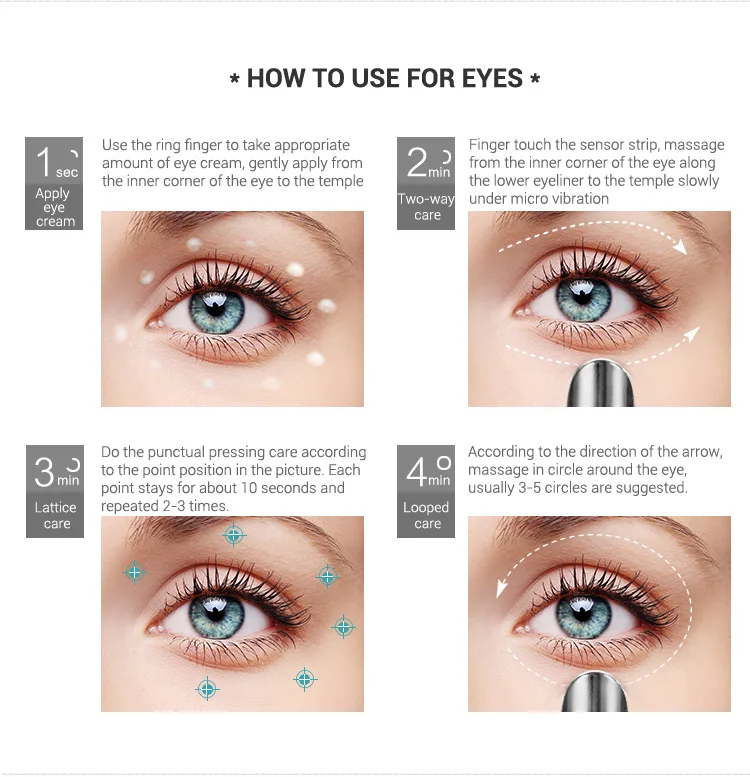 * HOW TO USE FOR EYES *

1 sec
Apply eye cream

Use the ring finger to take appropriate amount of eye cream, gently apply from the inner corner of the eye to the temple

2 min
Two-way care

Finger touch the sensor strip, massage from the inner corner of the eye along the lower eyeliner to the temple slowly under micro vibration

3 min
Lattice care

Do the punctual pressing care according to the point position in the picture. Each point stays for about 10 seconds and repeated 2-3 times.

4 min
Looped care

According to the direction of the arrow, massage in circle around the eye, usually 3-5 circles are suggested.