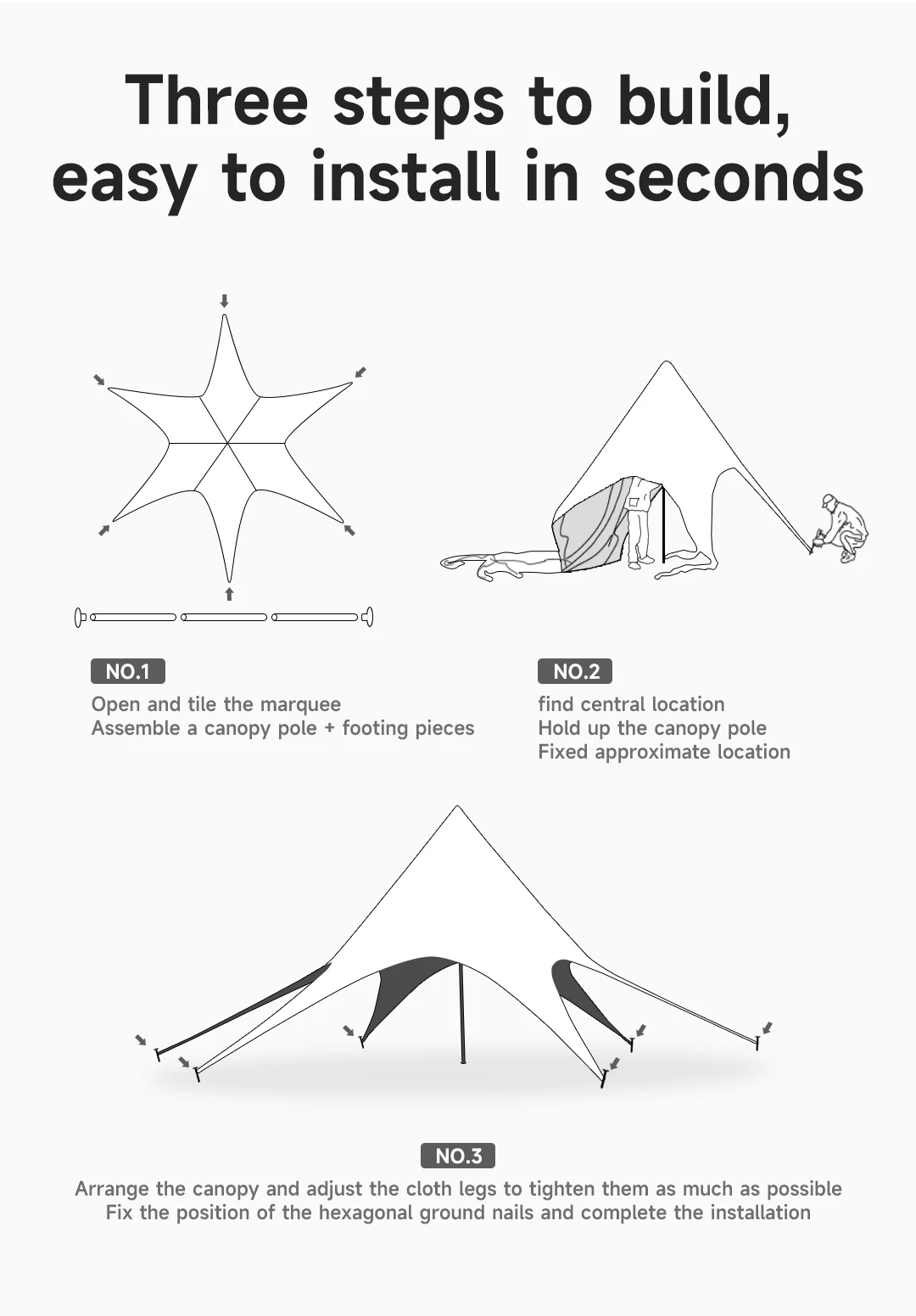 Three steps to build, easy to install in seconds

NO.1
Open and tile the marquee
Assemble a canopy pole + footing pieces

NO.2
find central location
Hold up the canopy pole
Fixed approximate location

NO.3
Arrange the canopy and adjust the cloth legs to tighten them as much as possible
Fix the position of the hexagonal ground nails and complete the installation