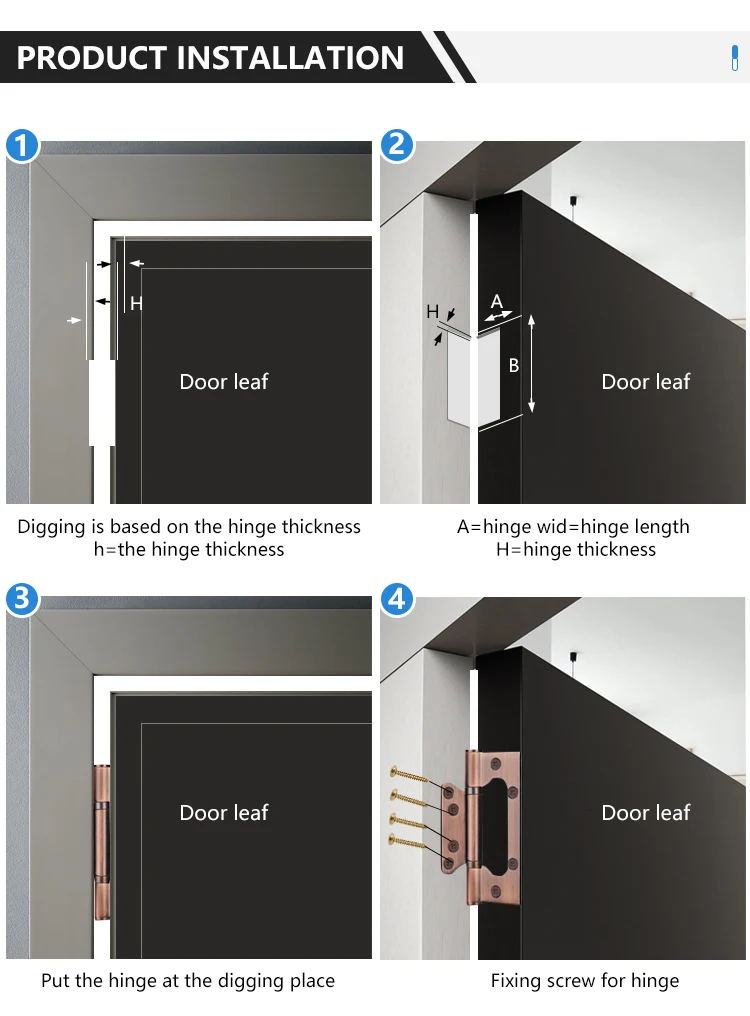 PRODUCT INSTALLATION

1

H

Door leaf

Digging is based on the hinge thickness
h=the hinge thickness

2

H

A

B

Door leaf

A=hinge wid=hinge length
H=hinge thickness

3

Door leaf

Put the hinge at the digging place

4

Door leaf

Fixing screw for hinge