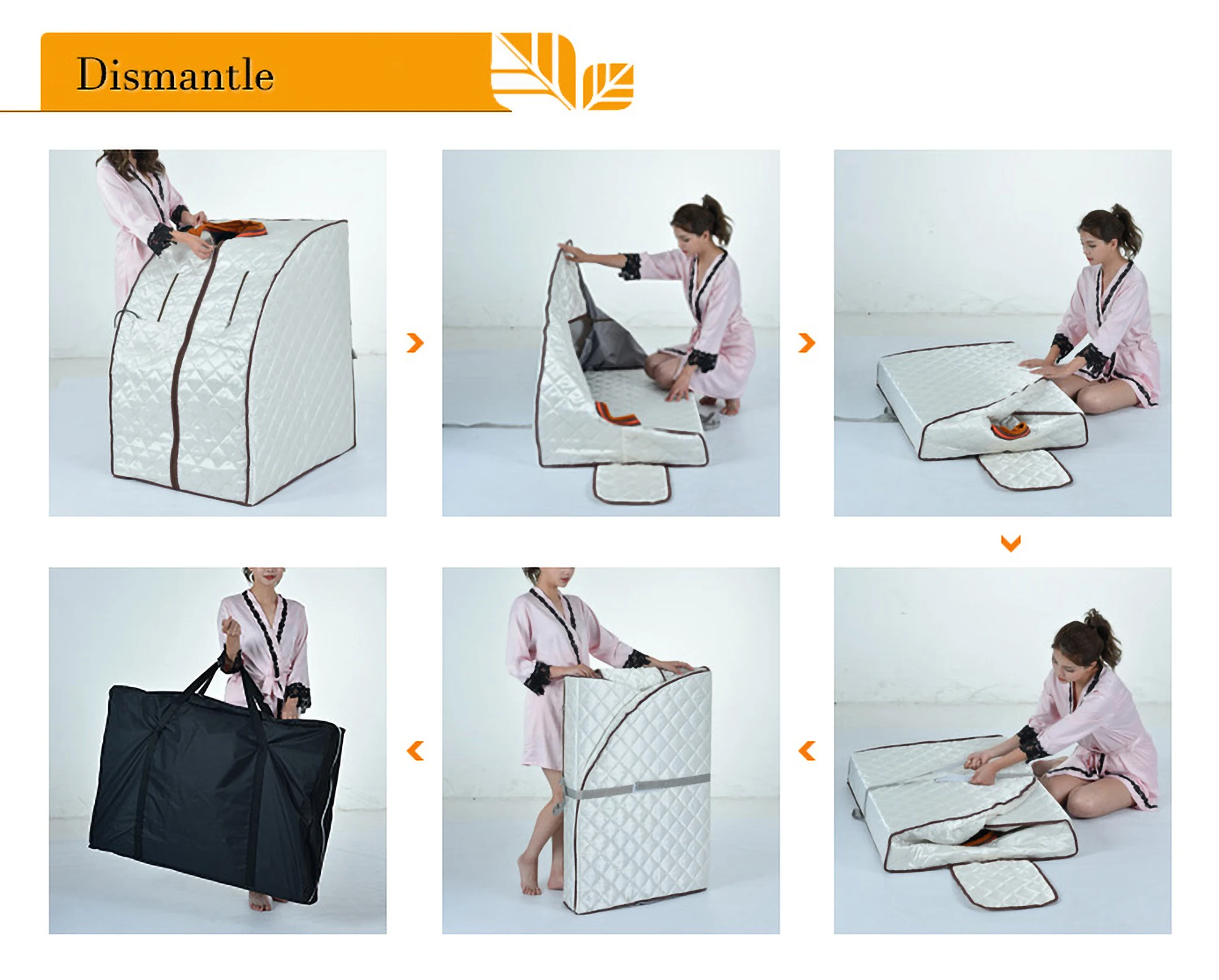 Dismantle