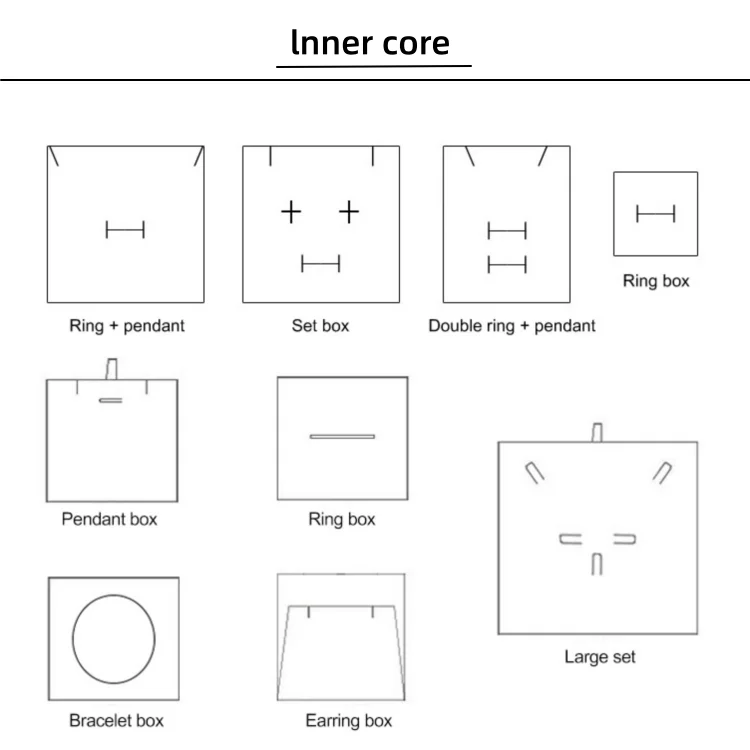 lnner core

Ring + pendant

Set box

Double ring + pendant

Ring box

Pendant box

Ring box

Large set

Bracelet box

Earring box