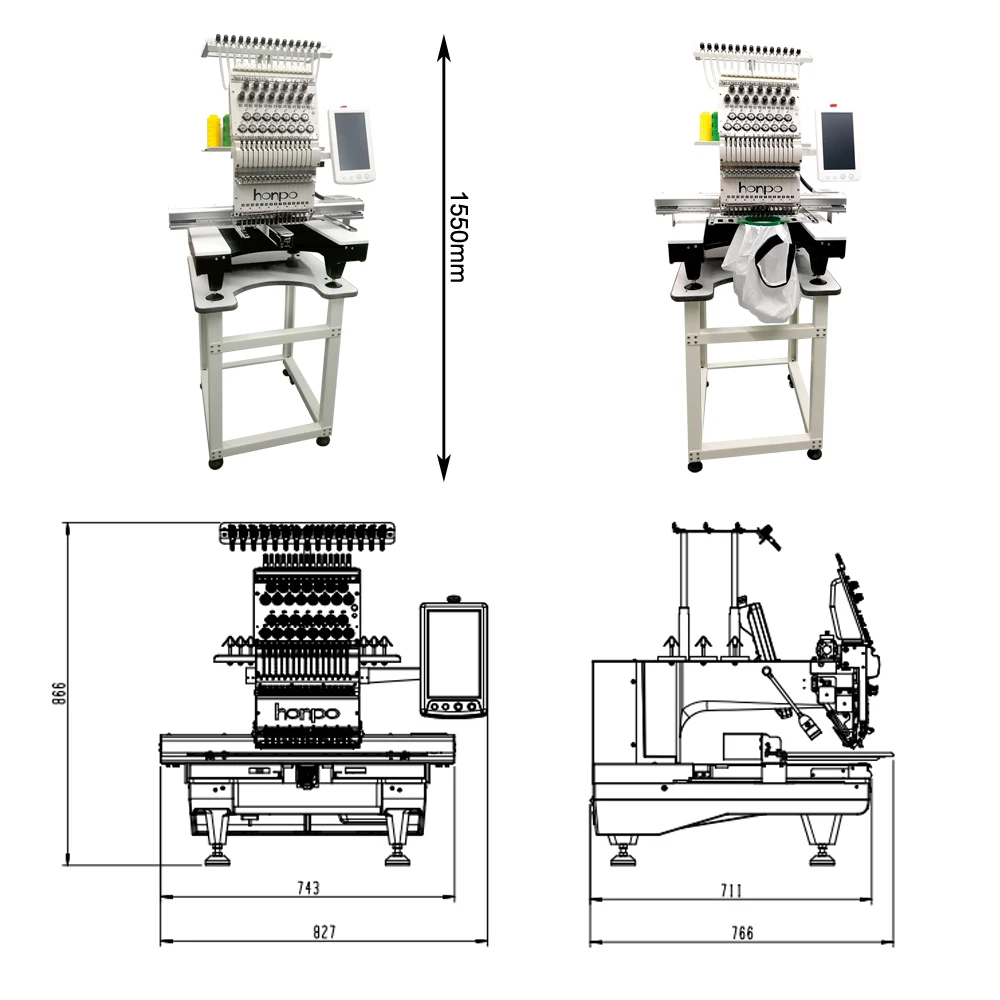 honpo

1550mm

honpo

866

honpo

743

827

711

766