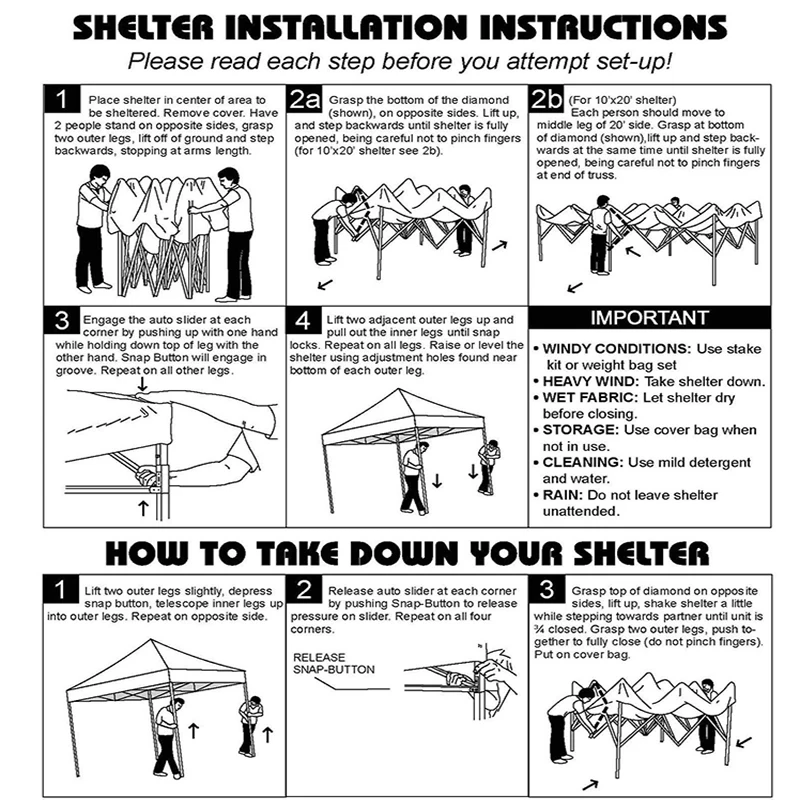 SHELTER INSTALLATION INSTRUCTIONS

Please read each step before you attempt set-up!

1 Place shelter in center of area to be sheltered. Remove cover. Have 2 people stand on opposite sides, grasp two outer legs, lift off of ground and step backwards, stopping at arms length.

2a Grasp the bottom of the diamond (shown), on opposite sides. Lift up, and step backwards until shelter is fully opened, being careful not to pinch fingers (for 10'x20' shelter see 2b).

2b (For 10'x20' shelter) Each person should move to middle leg of 20' side. Grasp at bottom of diamond (shown),lift up and step backwards at the same time until shelter is fully opened, being careful not to pinch fingers at end of truss.

3 Engage the auto slider at each corner by pushing up with one hand while holding down top of leg with the other hand. Snap Button will engage in groove. Repeat on all other legs.

4 Lift two adjacent outer legs up and pull out the inner legs until snap locks. Repeat on all legs. Raise or level the shelter using adjustment holes found near bottom of each outer leg.

IMPORTANT

• WINDY CONDITIONS: Use stake kit or weight bag set
• HEAVY WIND: Take shelter down.
• WET FABRIC: Let shelter dry before closing.
• STORAGE: Use cover bag when not in use.
• CLEANING: Use mild detergent and water.
• RAIN: Do not leave shelter unattended.

HOW TO TAKE DOWN YOUR SHELTER

1 Lift two outer legs slightly, depress snap button, telescope inner legs up into outer legs. Repeat on opposite side.

2 Release auto slider at each corner by pushing Snap-Button to release pressure on slider. Repeat on all four corners.

RELEASE SNAP-BUTTON

3 Grasp top of diamond on opposite sides, lift up, shake shelter a little while stepping towards partner until unit is ¾ closed. Grasp two outer legs, push together to fully close (do not pinch fingers). Put on cover bag.