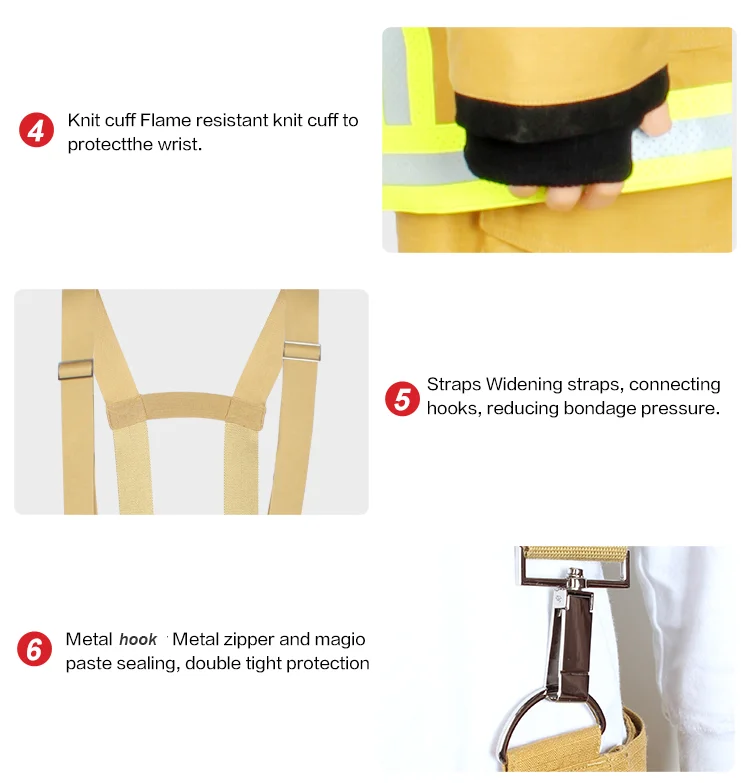 4 Knit cuff Flame resistant knit cuff to protectthe wrist.

5 Straps Widening straps, connecting hooks, reducing bondage pressure.

6 Metal hook Metal zipper and magio paste sealing, double tight protection