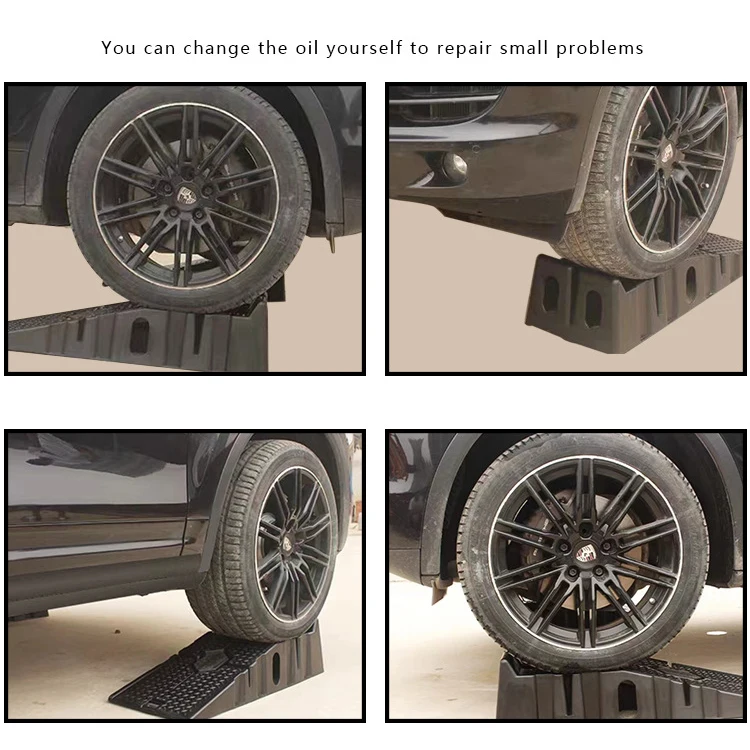 You can change the oil yourself to repair small problems