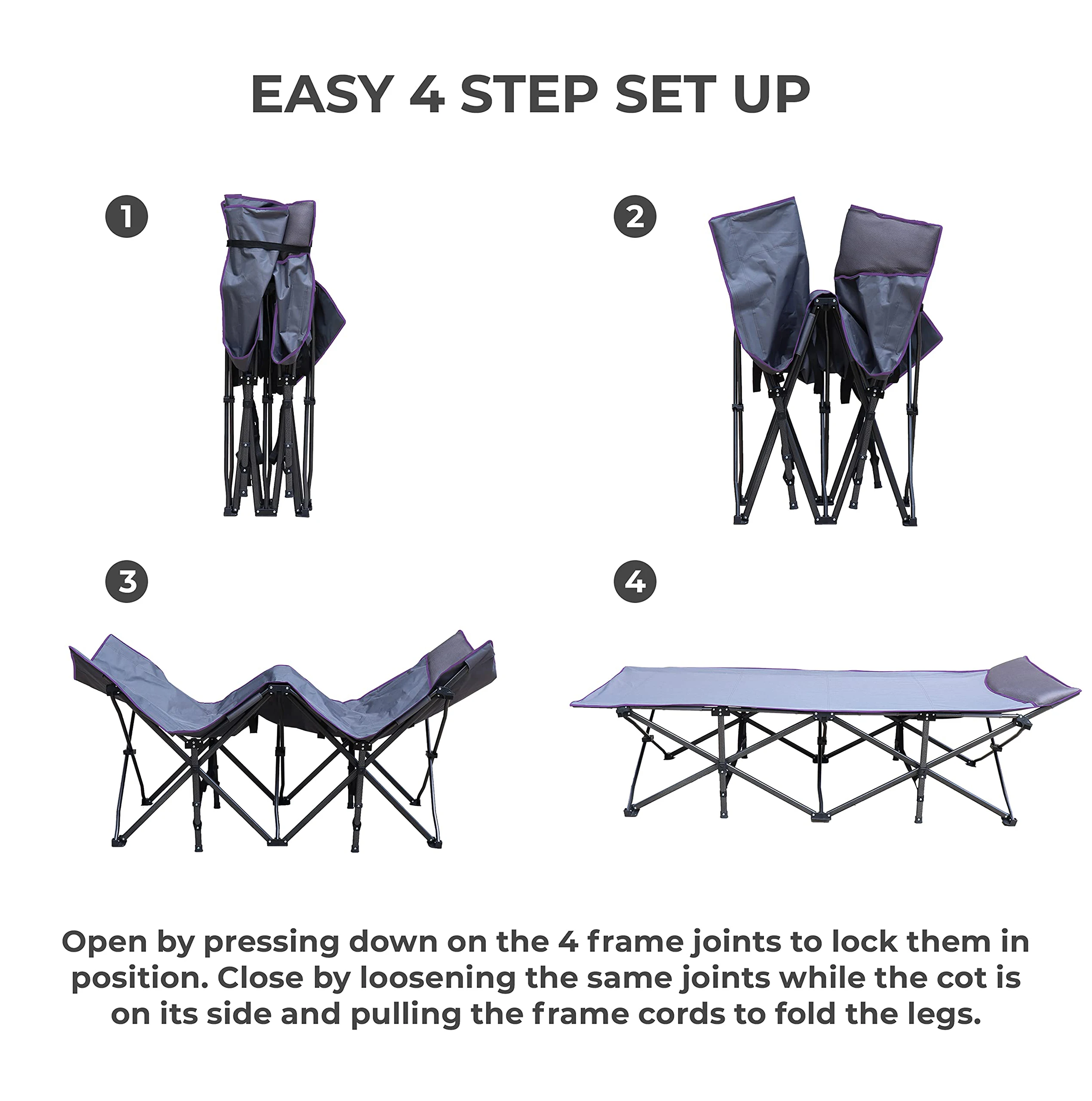 EASY 4 STEP SET UP

1

2

3

4

Open by pressing down on the 4 frame joints to lock them in position. Close by loosening the same joints while the cot is on its side and pulling the frame cords to fold the legs.