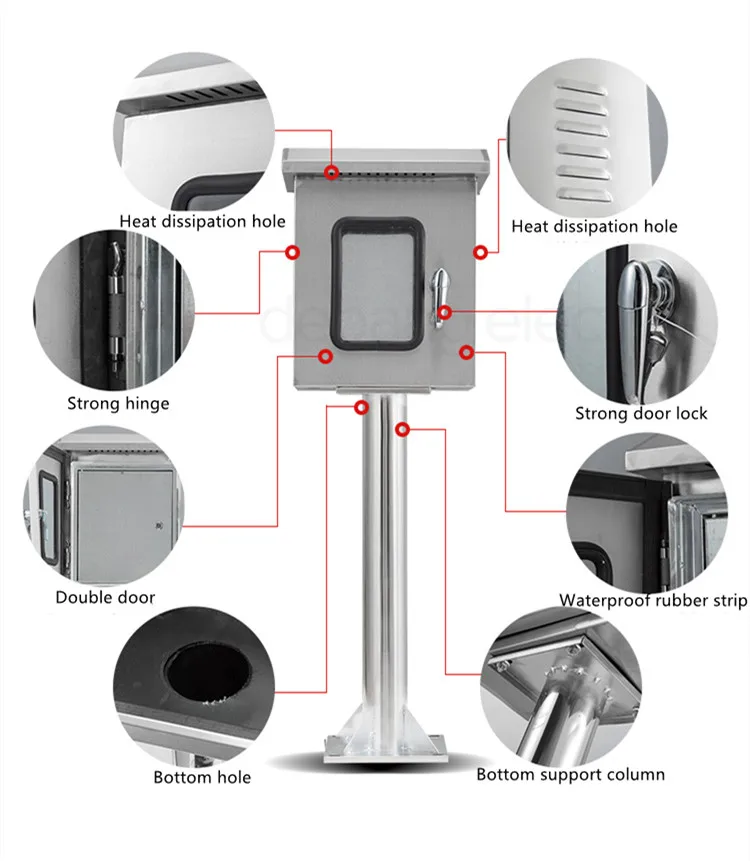 Heat dissipation hole

Heat dissipation hole

Strong hinge

Strong door lock

Double door

Waterproof rubber strip

Bottom hole

Bottom support column