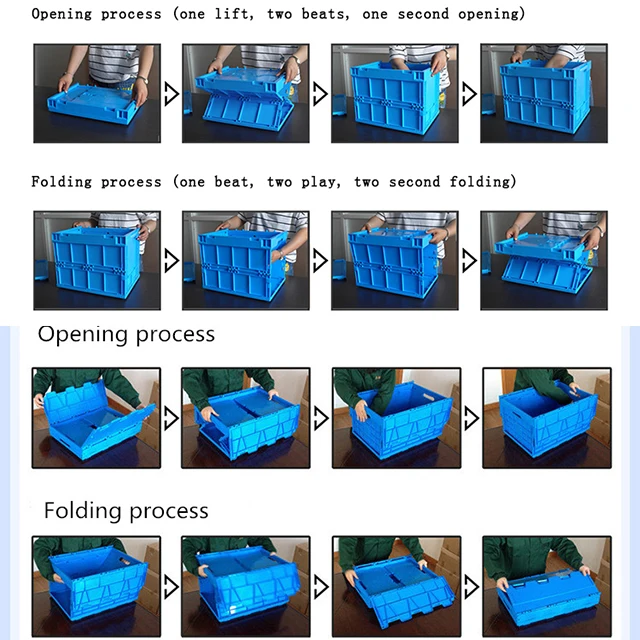 Opening process (one lift, two beats, one second opening)

Folding process (one beat, two play, two second folding)

Opening process

Folding process