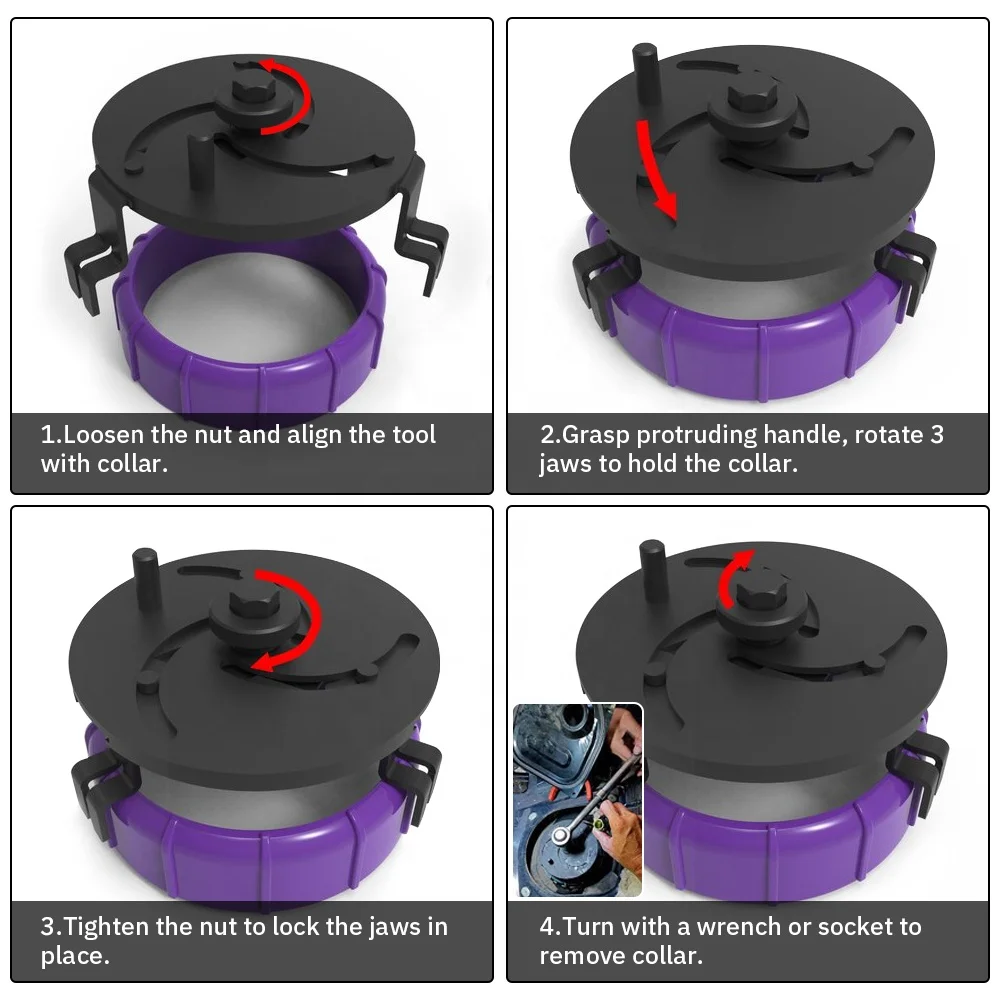 1.Loosen the nut and align the tool with collar.

2.Grasp protruding handle, rotate 3 jaws to hold the collar.

3.Tighten the nut to lock the jaws in place.

4.Turn with a wrench or socket to remove collar.