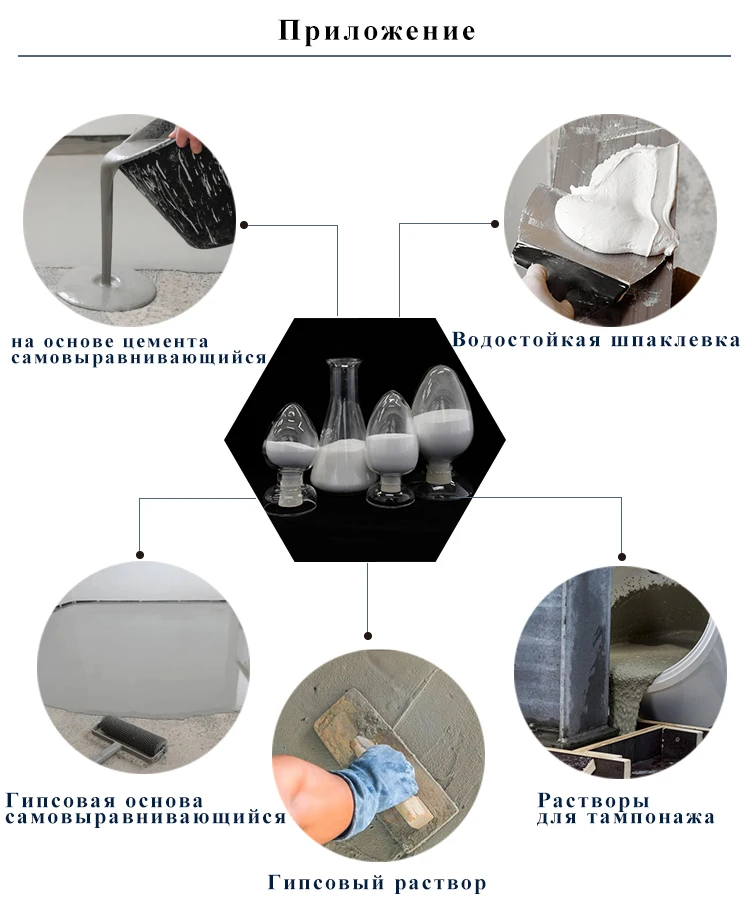 Приложение

на основе цемента
самовыравнивающийся

Водостойкая шпаклевка

Гипсовая основа
самовыравнивающийся

Гипсовый раствор

Растворы
для тампонажа