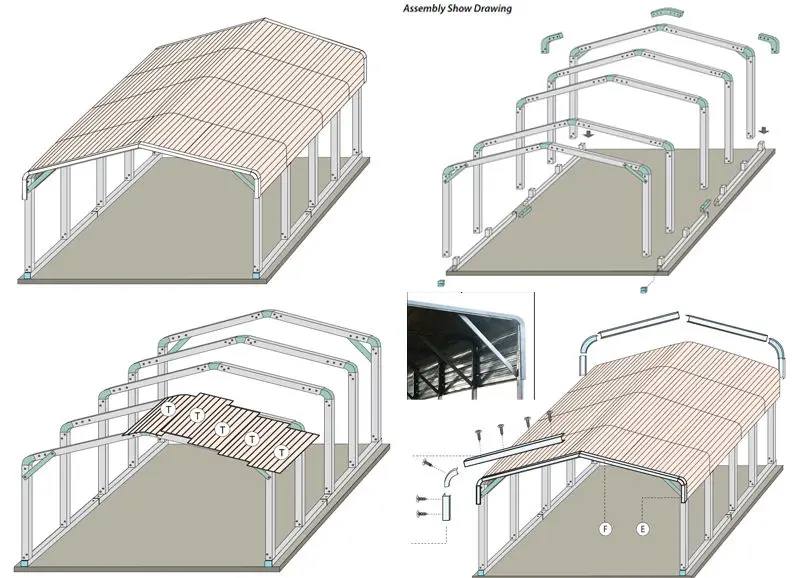 Assembly Show Drawing

T
T
T
T
T

F
E