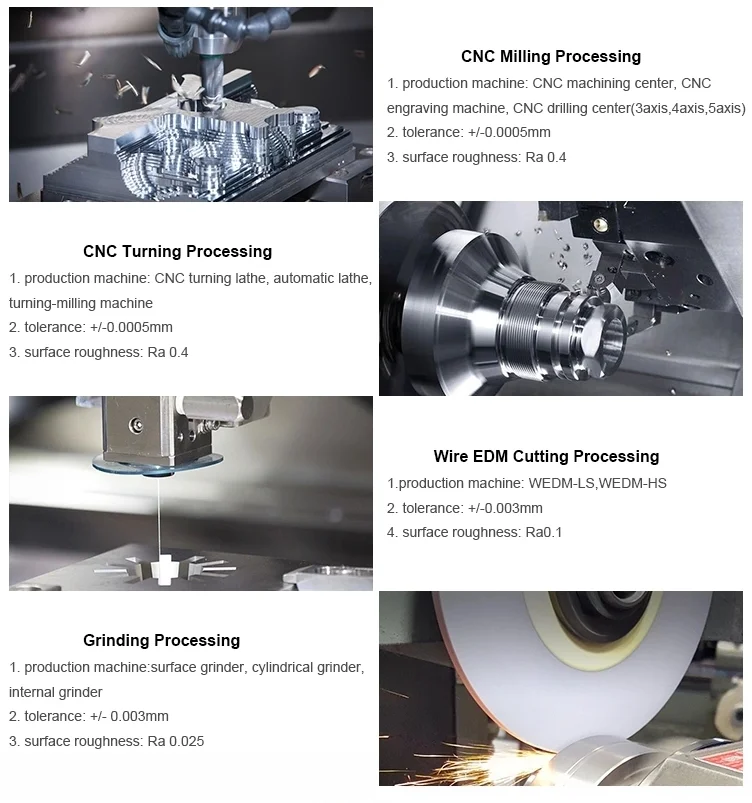 CNC Milling Processing

1. production machine: CNC machining center, CNC engraving machine, CNC drilling center(3axis,4axis,5axis)
2. tolerance: +/-0.0005mm
3. surface roughness: Ra 0.4

CNC Turning Processing

1. production machine: CNC turning lathe, automatic lathe, turning-milling machine
2. tolerance: +/-0.0005mm
3. surface roughness: Ra 0.4

Wire EDM Cutting Processing

1.production machine: WEDM-LS,WEDM-HS
2. tolerance: +/-0.003mm
4. surface roughness: Ra0.1

Grinding Processing

1. production machine:surface grinder, cylindrical grinder, internal grinder
2. tolerance: +/- 0.003mm
3. surface roughness: Ra 0.025