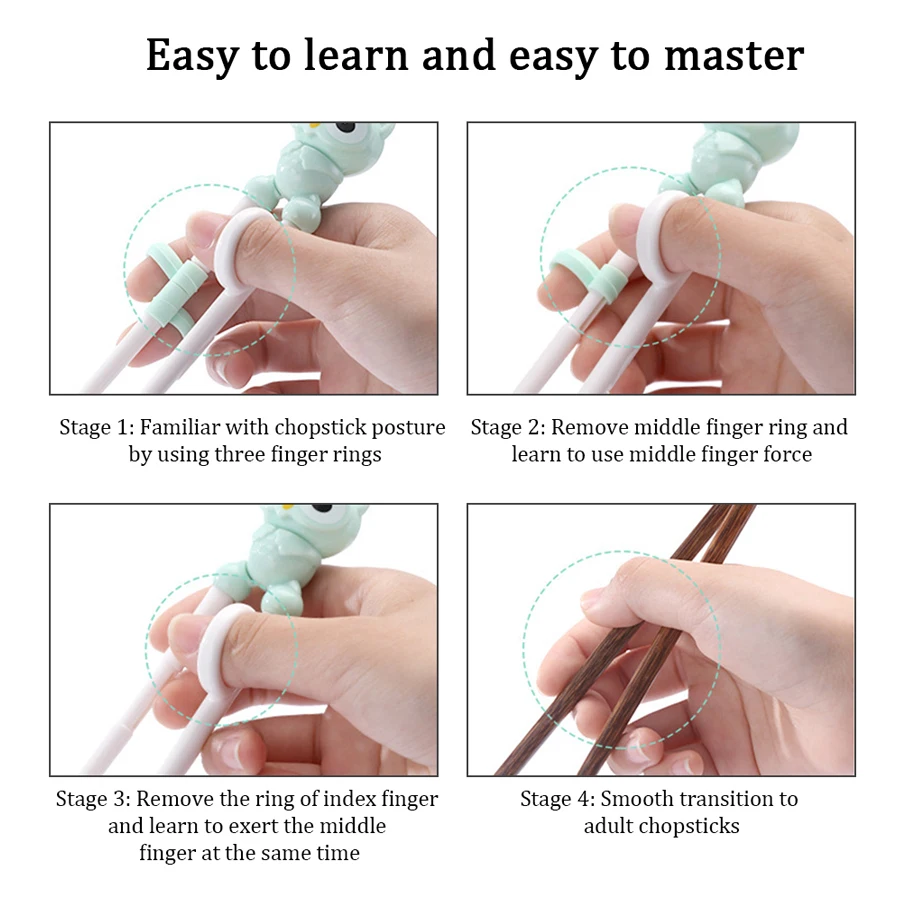 Easy to learn and easy to master

Stage 1: Familiar with chopstick posture by using three finger rings

Stage 2: Remove middle finger ring and learn to use middle finger force

Stage 3: Remove the ring of index finger and learn to exert the middle finger at the same time

Stage 4: Smooth transition to adult chopsticks