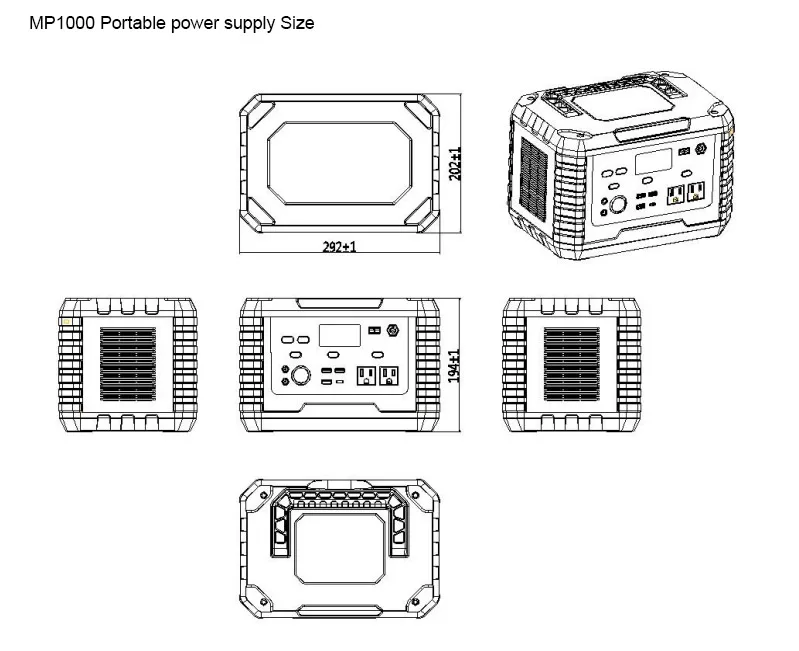 MP1000 Portable power supply Size

202±1

292±1

194±1