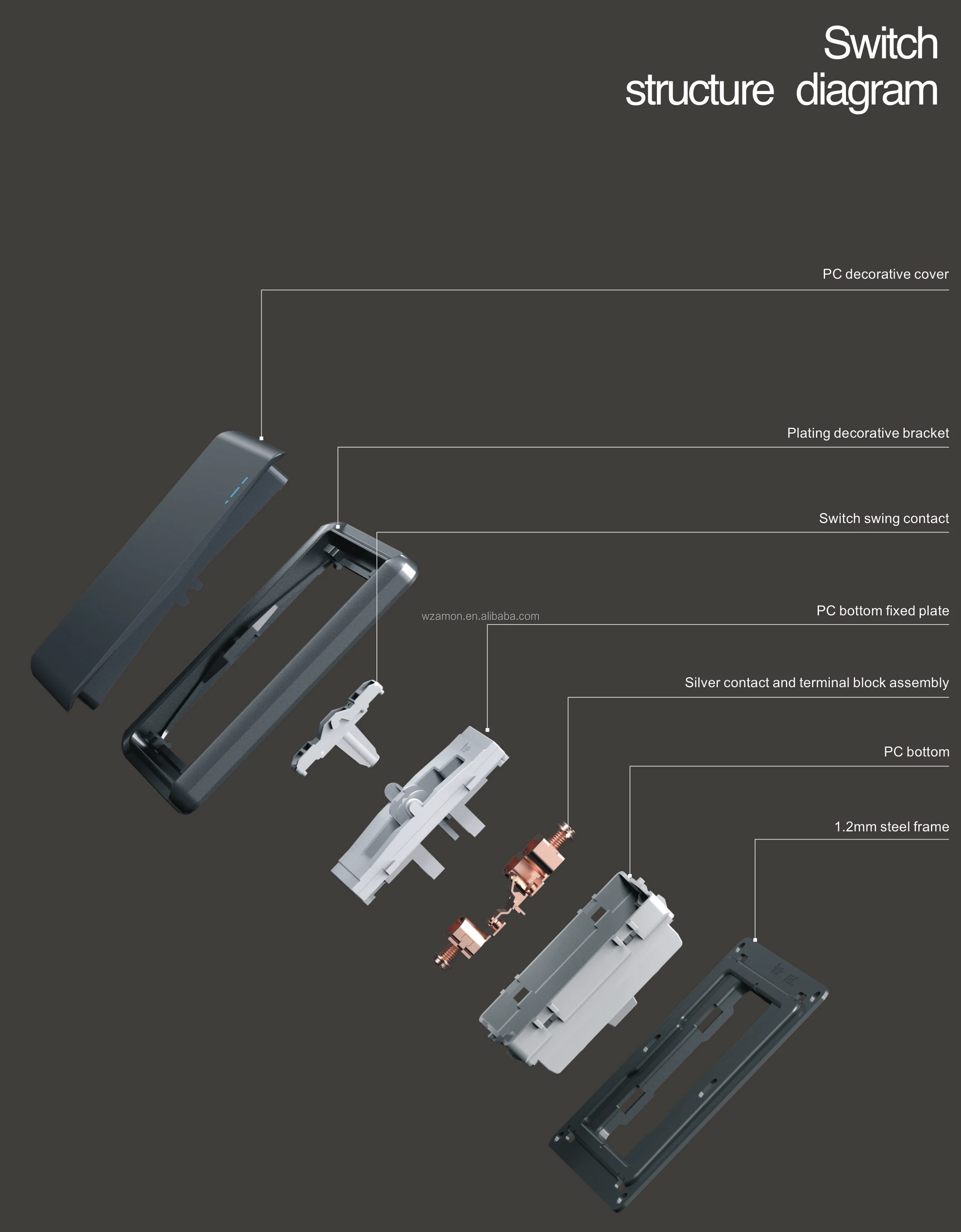 Switch
structure diagram

PC decorative cover

Plating decorative bracket

Switch swing contact

wzamon.en.alibaba.com

PC bottom fixed plate

Silver contact and terminal block assembly

PC bottom

1.2mm steel frame