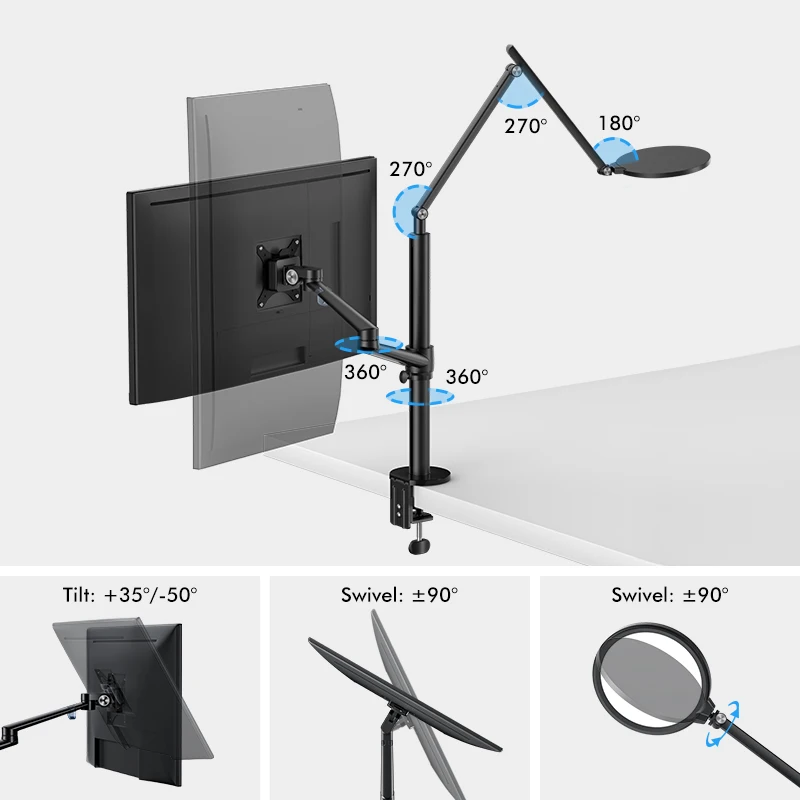 270°

180°

270°

360°

360°

Tilt: +35°/-50°

Swivel: ±90°

Swivel: ±90°