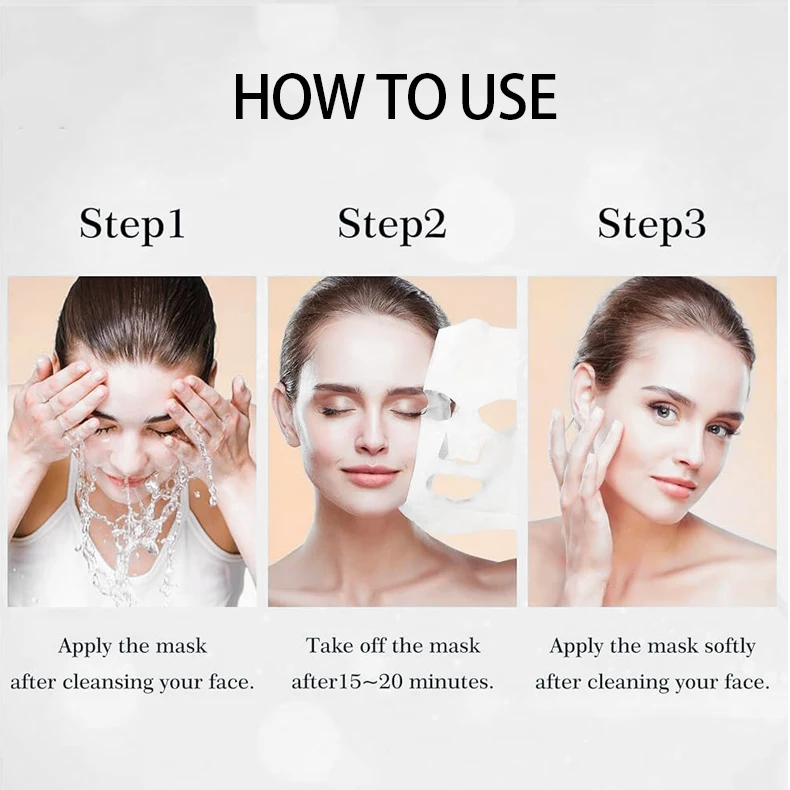 HOW TO USE

Step1

Apply the mask after cleansing your face.

Step2

Take off the mask after15~20 minutes.

Step3

Apply the mask softly after cleaning your face.