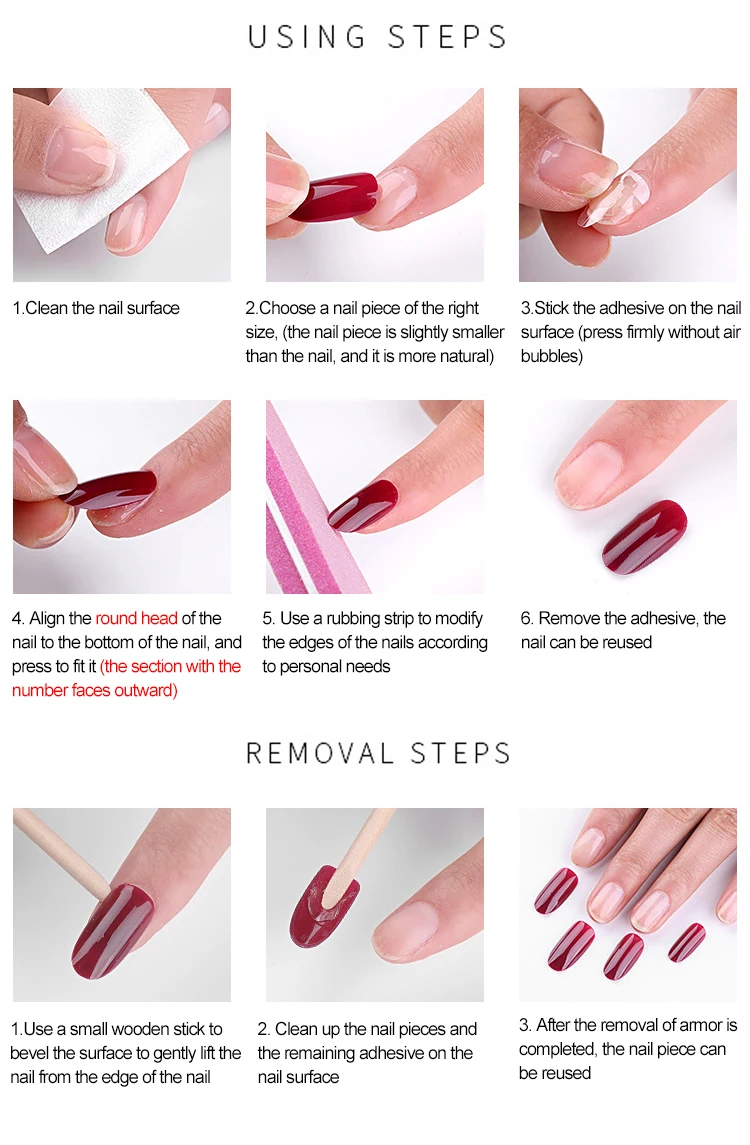 USING STEPS

1.Clean the nail surface

2.Choose a nail piece of the right size, (the nail piece is slightly smaller than the nail, and it is more natural)

3.Stick the adhesive on the nail surface (press firmly without air bubbles)

4. Align the round head of the nail to the bottom of the nail, and press to fit it (the section with the number faces outward)

5. Use a rubbing strip to modify the edges of the nails according to personal needs

6. Remove the adhesive, the nail can be reused

REMOVAL STEPS

1.Use a small wooden stick to bevel the surface to gently lift the nail from the edge of the nail

2. Clean up the nail pieces and the remaining adhesive on the nail surface

3. After the removal of armor is completed, the nail piece can be reused