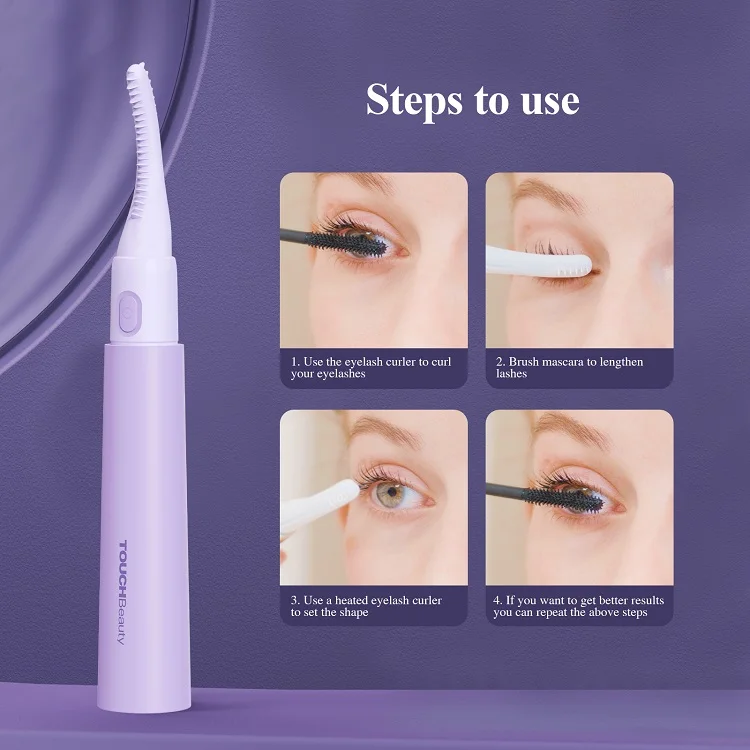 Steps to use

1. Use the eyelash curler to curl your eyelashes

2. Brush mascara to lengthen lashes

3. Use a heated eyelash curler to set the shape

4. If you want to get better results you can repeat the above steps

TOUCHBeauty