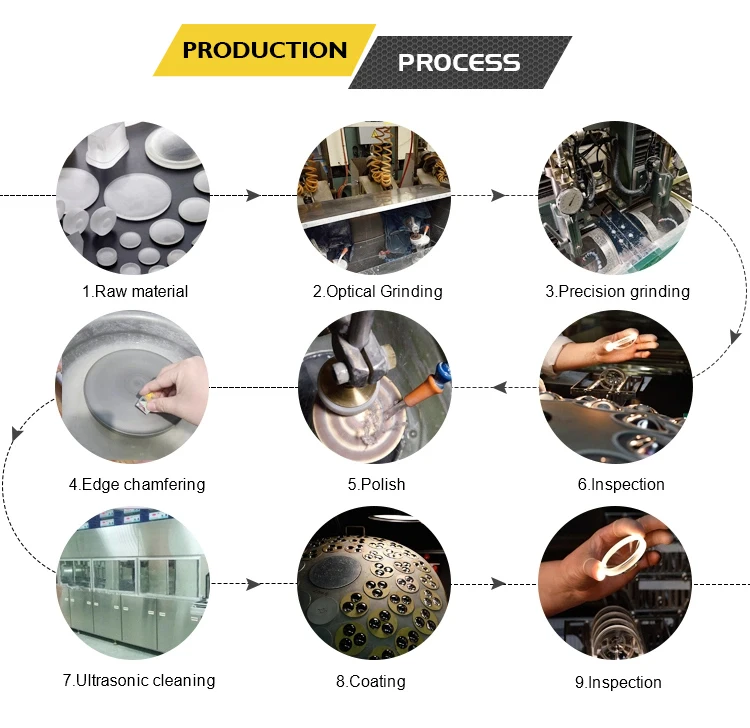 PRODUCTION PROCESS

1.Raw material

2.Optical Grinding

3.Precision grinding

4.Edge chamfering

5.Polish

6.Inspection

7.Ultrasonic cleaning

8.Coating

9.Inspection