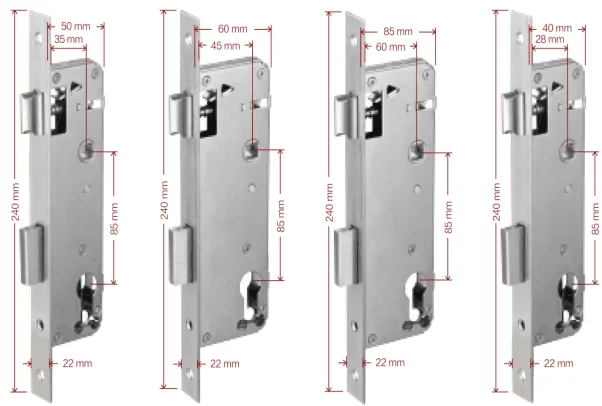 50 mm
35 mm
240 mm
85 mm
22 mm

60 mm
45 mm
240 mm
85 mm
22 mm

85 mm
60 mm
240 mm
85 mm
22 mm

40 mm
28 mm
240 mm
85 mm
22 mm