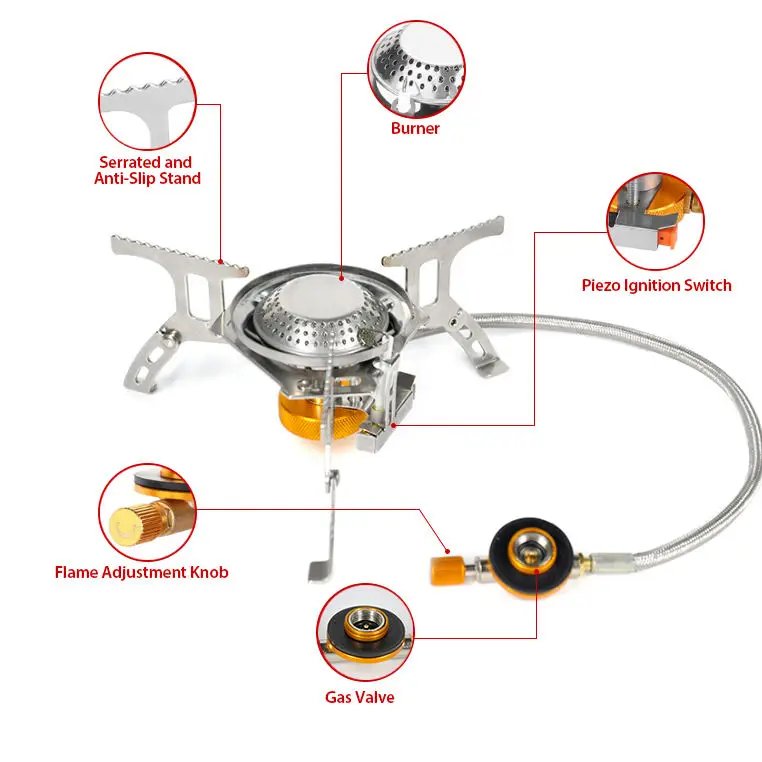 Serrated and Anti-Slip Stand

Burner

Piezo Ignition Switch

Flame Adjustment Knob

Gas Valve