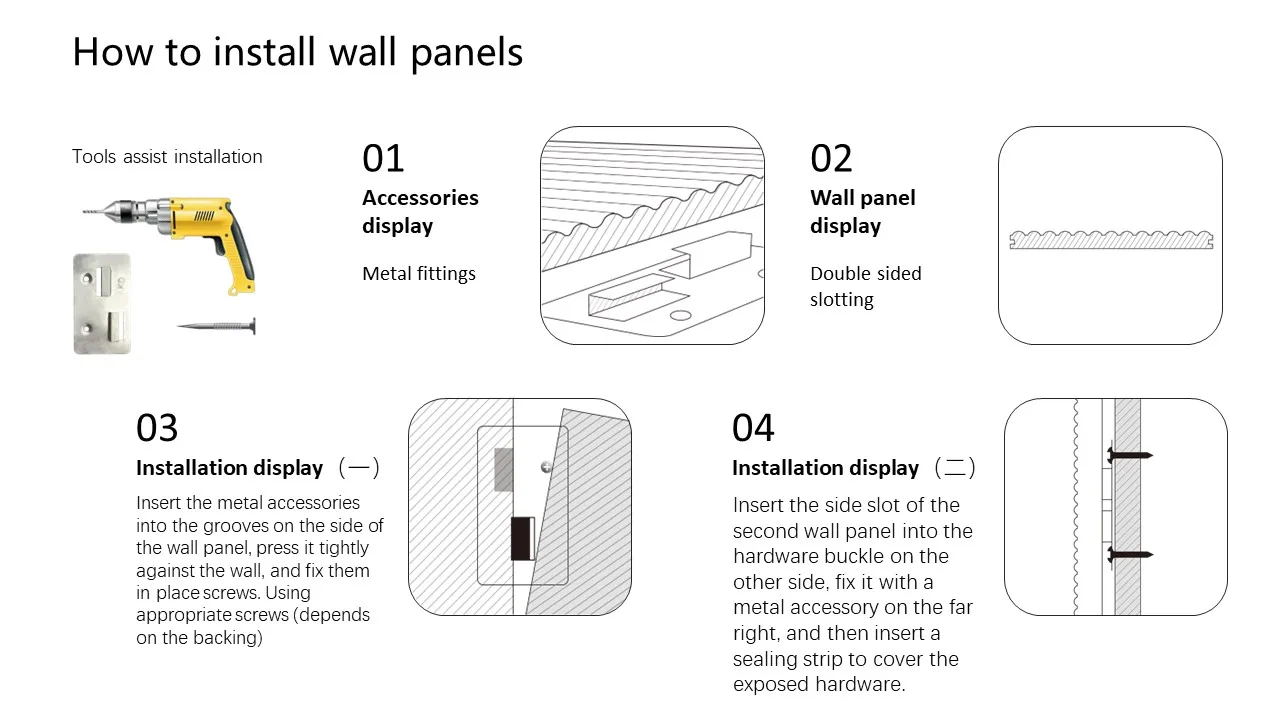 How to install wall panels

Tools assist installation

01
Accessories display

Metal fittings

02
Wall panel display

Double sided slotting

03
Installation display （一）

Insert the metal accessories into the grooves on the side of the wall panel, press it tightly against the wall, and fix them in place screws. Using appropriate screws (depends on the backing)

04
Installation display （二）

Insert the side slot of the second wall panel into the hardware buckle on the other side, fix it with a metal accessory on the far right, and then insert a sealing strip to cover the exposed hardware.