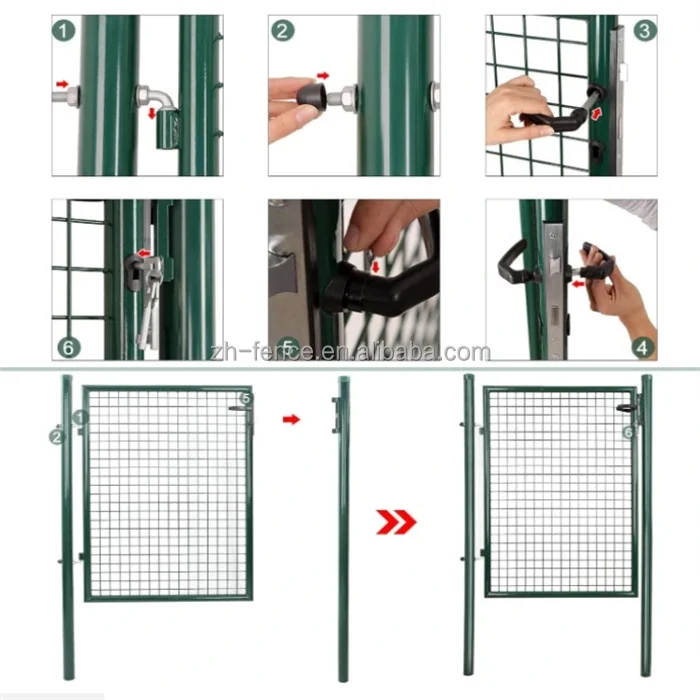 1
2
3
6
5
4
zh-fence.en.alibaba.com
1
2
5
6