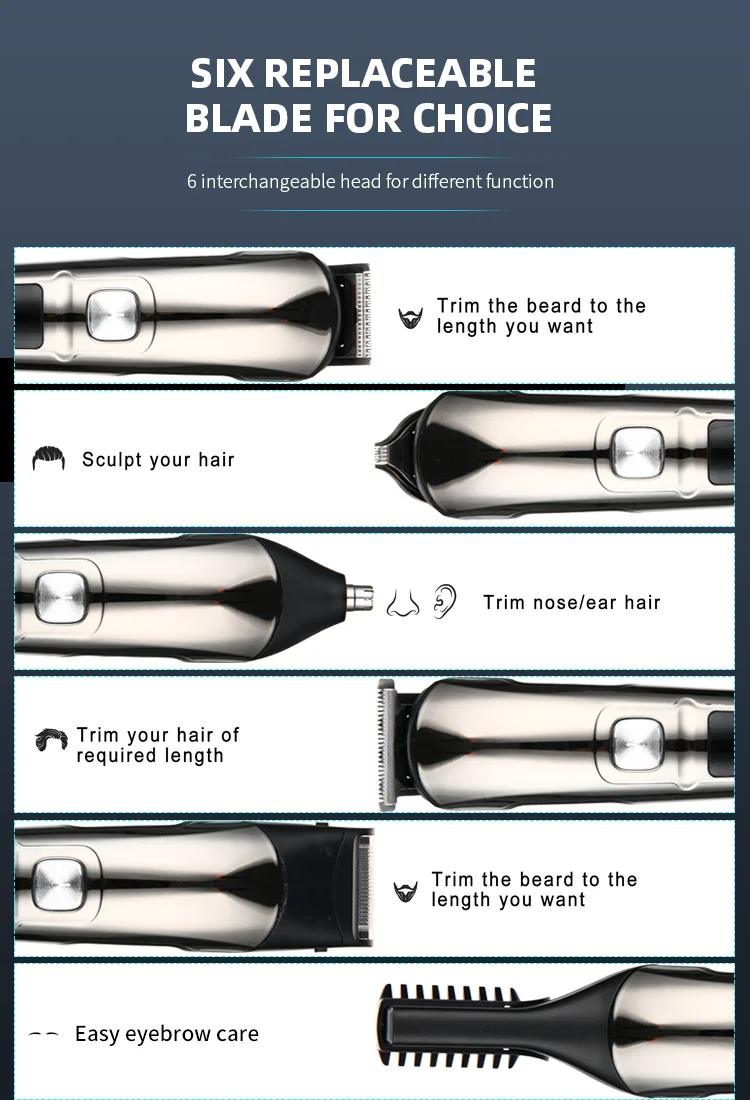 SIX REPLACEABLE BLADE FOR CHOICE

6 interchangeable head for different function

Trim the beard to the length you want

Sculpt your hair

Trim nose/ear hair

Trim your hair of required length

Trim the beard to the length you want

Easy eyebrow care