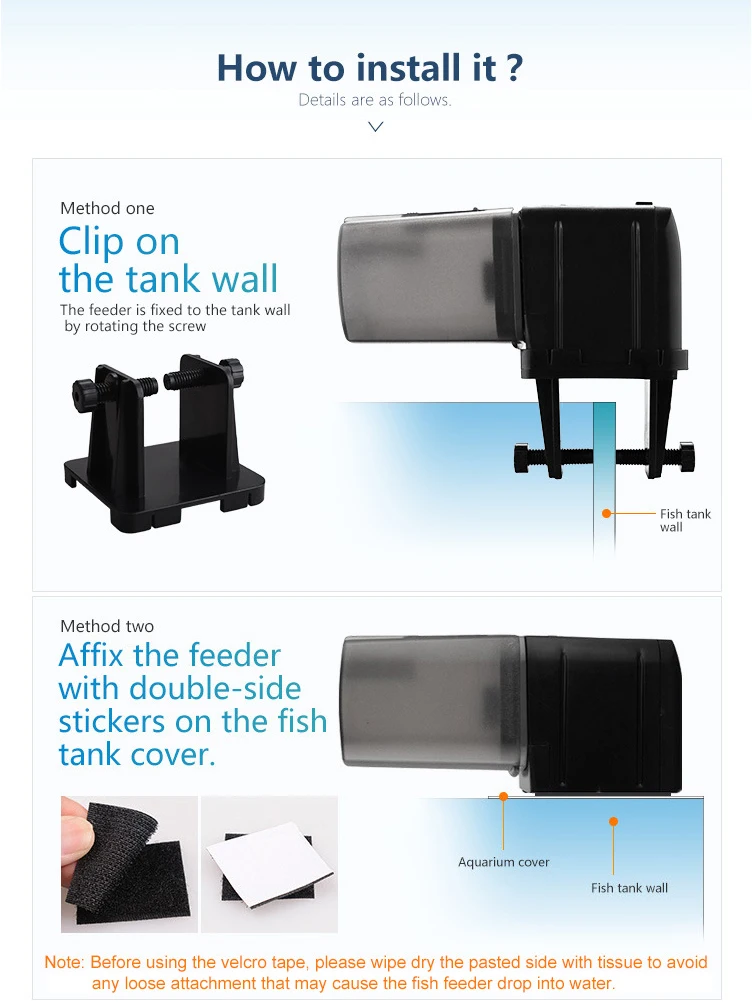 How to install it ?

Details are as follows.

Method one

Clip on the tank wall

The feeder is fixed to the tank wall by rotating the screw

Fish tank wall

Method two

Affix the feeder with double-side stickers on the fish tank cover.

Aquarium cover

Fish tank wall

Note: Before using the velcro tape, please wipe dry the pasted side with tissue to avoid any loose attachment that may cause the fish feeder drop into water.