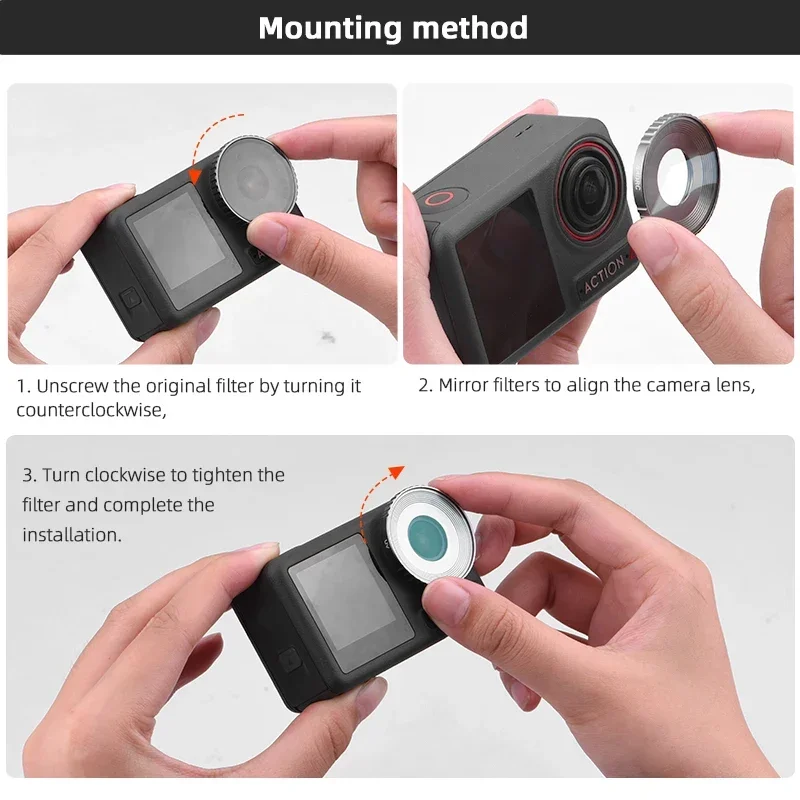 Mounting method

ACTION

1. Unscrew the original filter by turning it counterclockwise,

2. Mirror filters to align the camera lens,

3. Turn clockwise to tighten the filter and complete the installation.