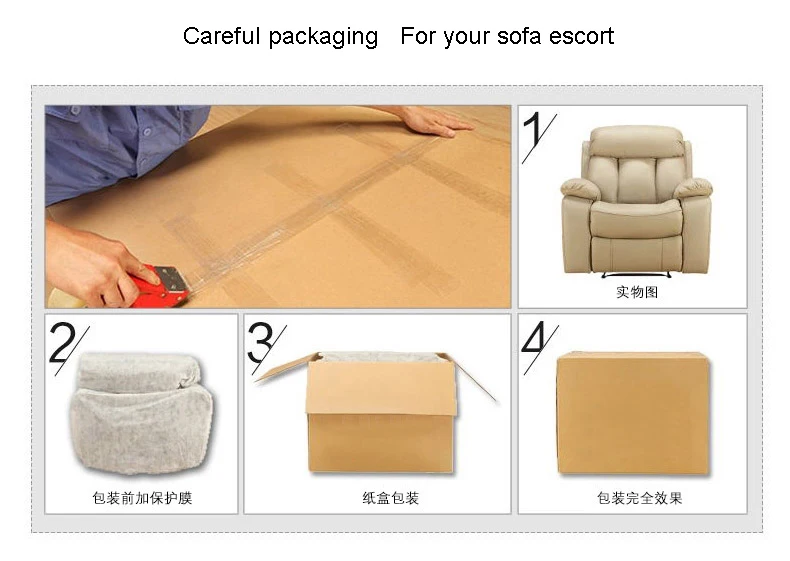 Careful packaging For your sofa escort

1
实物图

2
包装前加保护膜

3
纸盒包装

4
包装完全效果