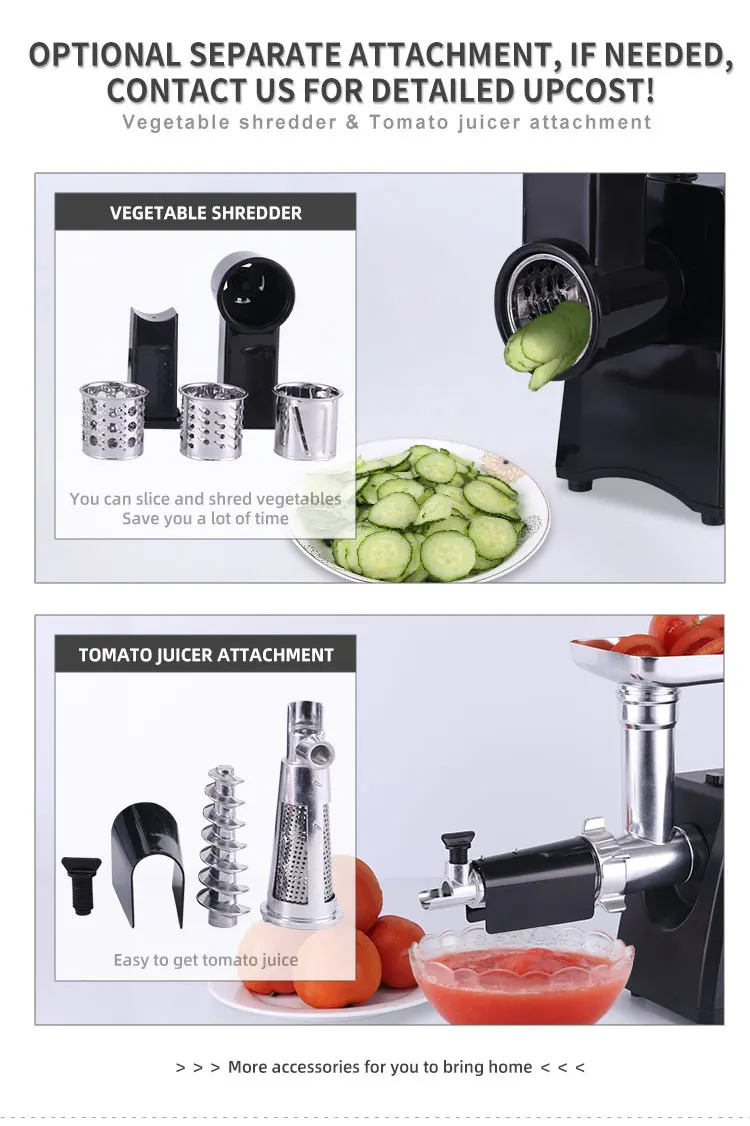 OPTIONAL SEPARATE ATTACHMENT, IF NEEDED, CONTACT US FOR DETAILED UPCOST!
Vegetable shredder & Tomato juicer attachment

VEGETABLE SHREDDER

You can slice and shred vegetables
Save you a lot of time

TOMATO JUICER ATTACHMENT

Easy to get tomato juice

> > > More accessories for you to bring home < < <