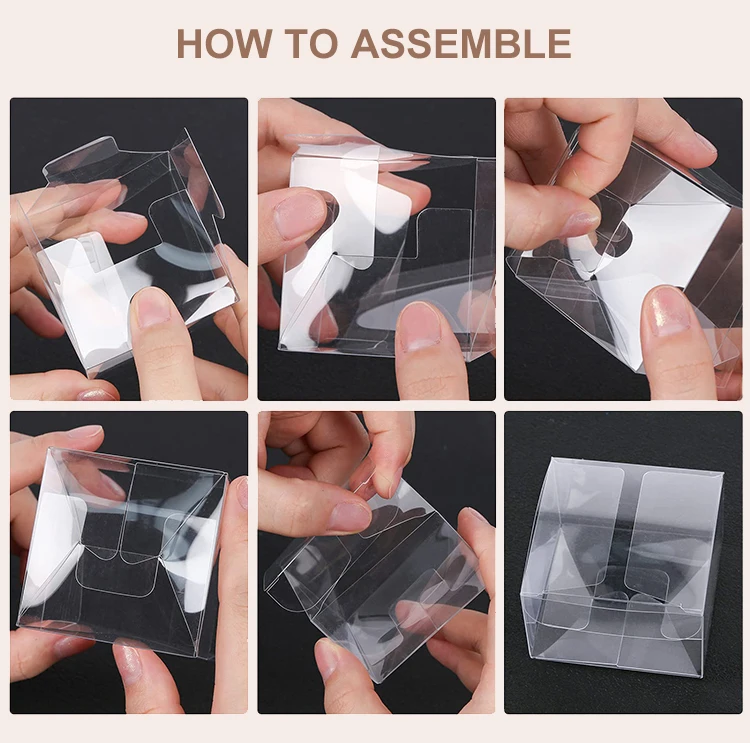 HOW TO ASSEMBLE