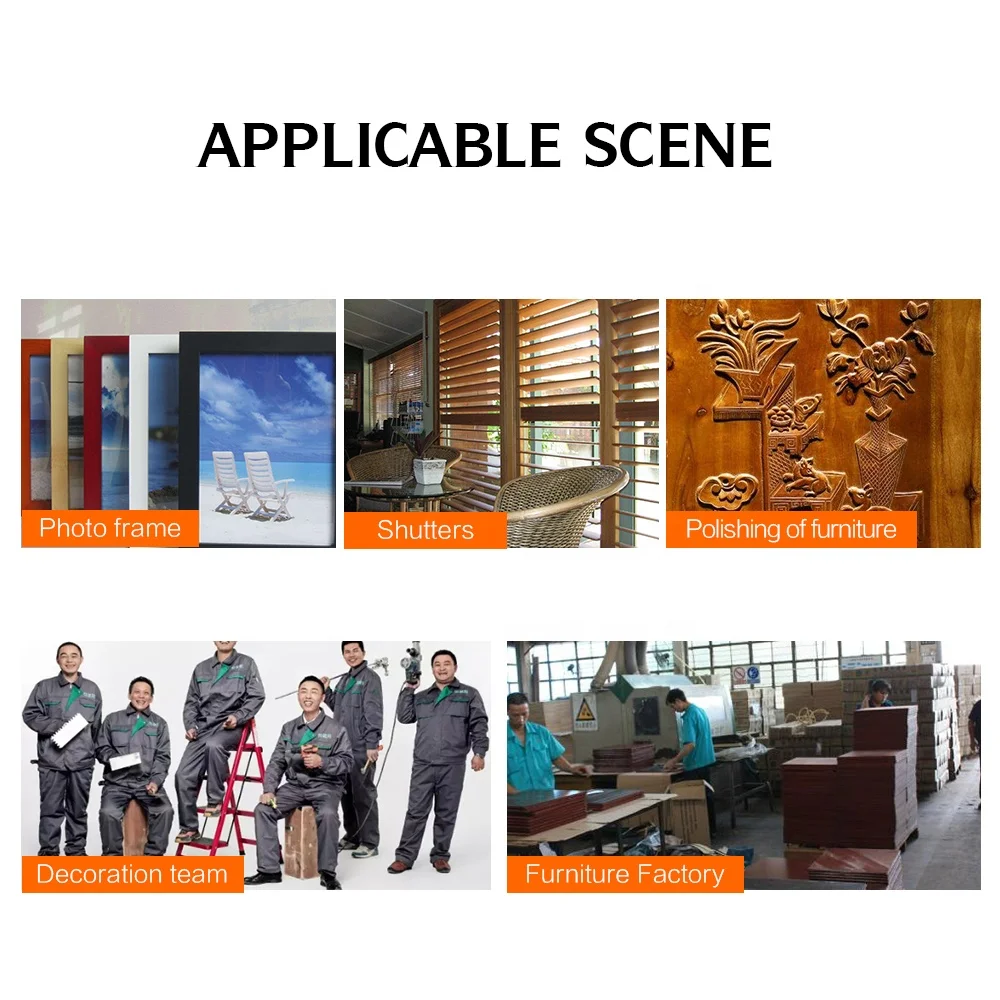 APPLICABLE SCENE

Photo frame

Shutters

Polishing of furniture

Decoration team

Furniture Factory