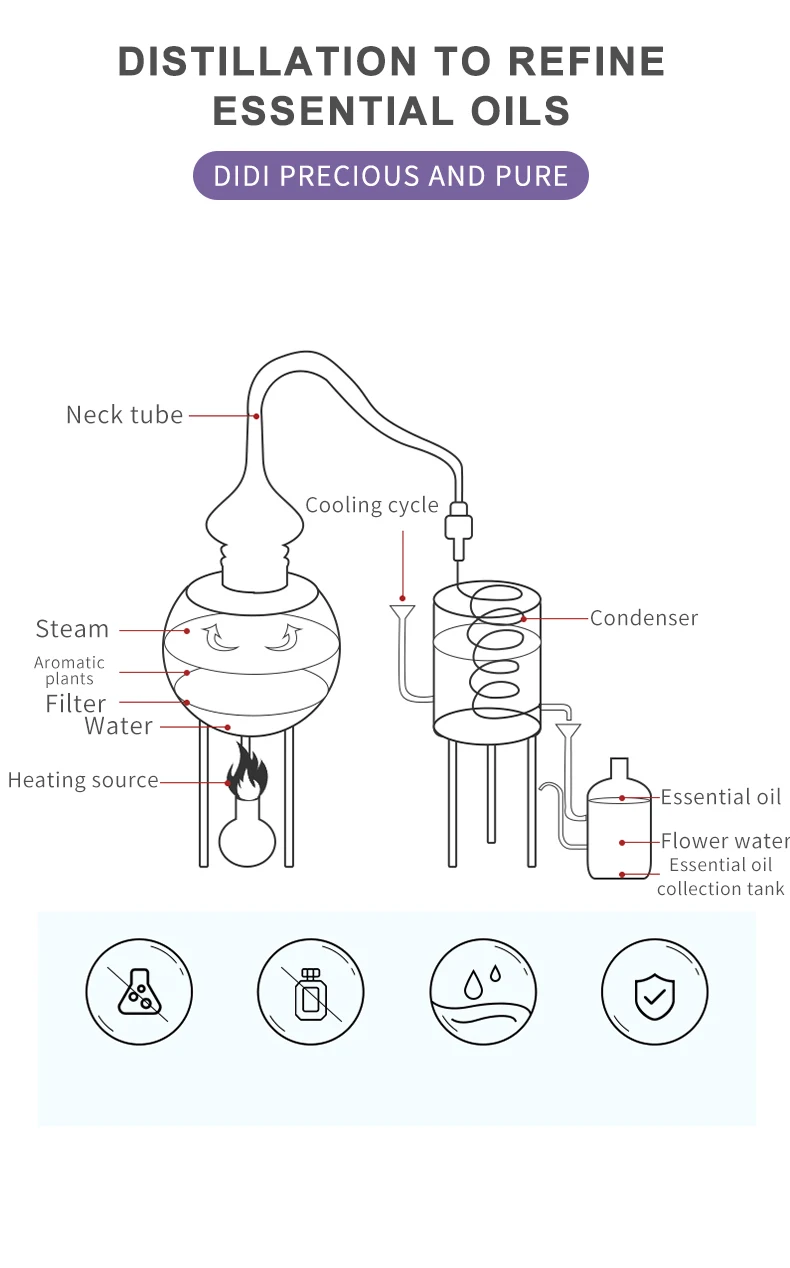 DISTILLATION TO REFINE ESSENTIAL OILS

DIDI PRECIOUS AND PURE

Neck tube

Cooling cycle

Steam

Aromatic plants

Filter

Water

Heating source

Condenser

Essential oil

Flower water

Essential oil collection tank