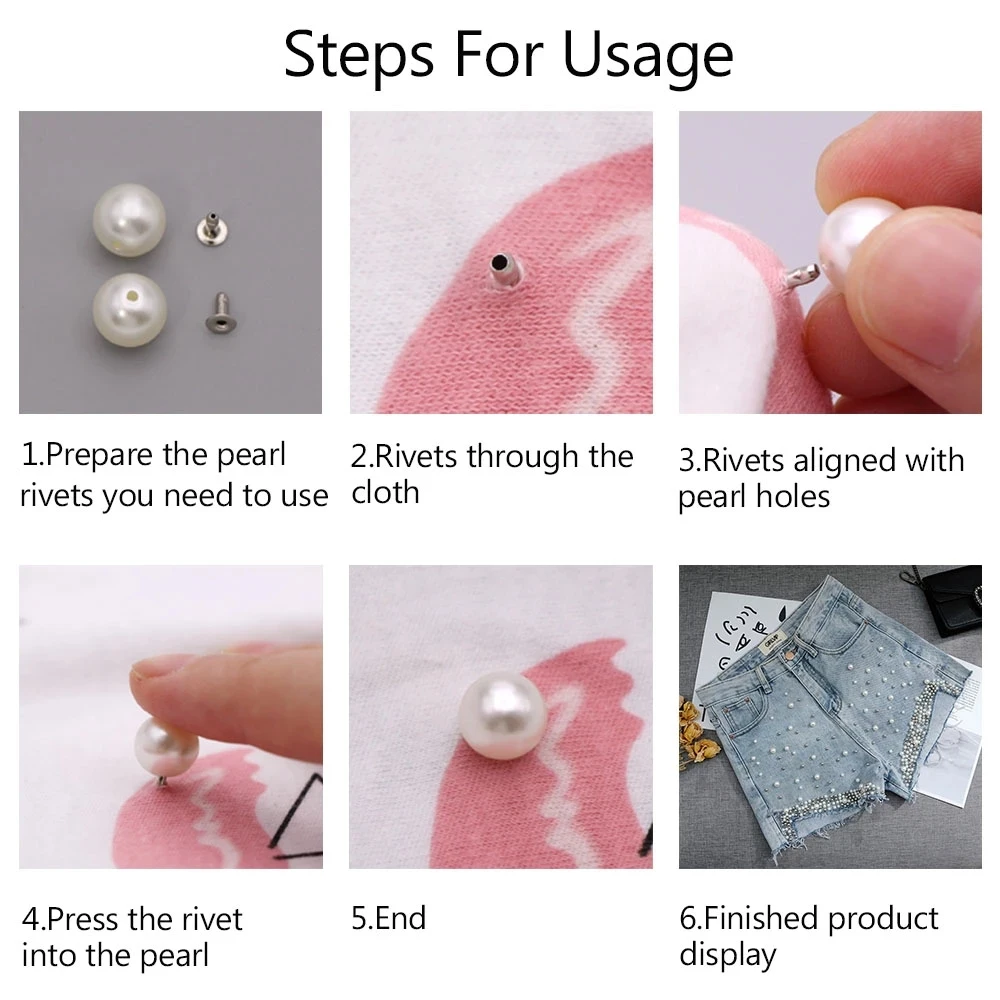 Steps For Usage

1.Prepare the pearl rivets you need to use

2.Rivets through the cloth

3.Rivets aligned with pearl holes

4.Press the rivet into the pearl

5.End

6.Finished product display