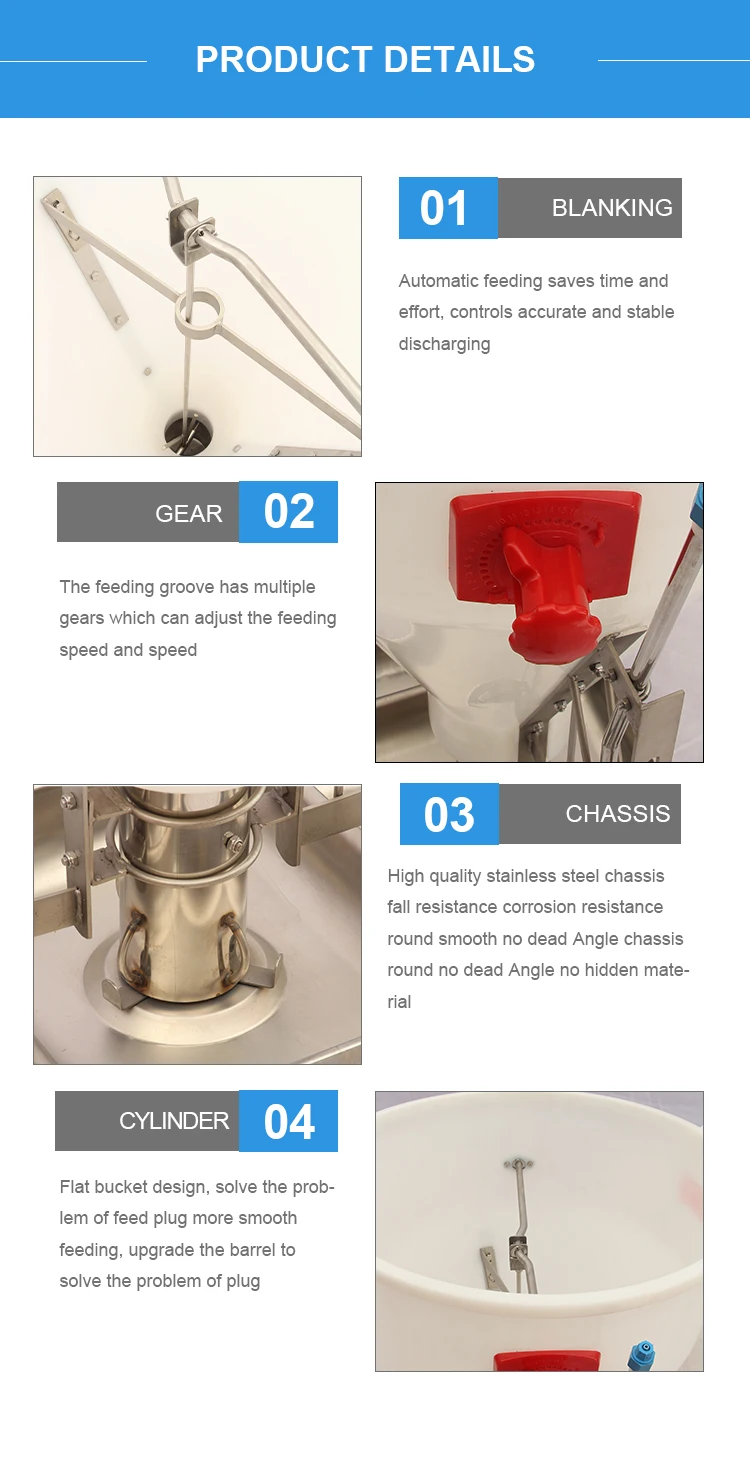 PRODUCT DETAILS

01 BLANKING

Automatic feeding saves time and effort, controls accurate and stable discharging

GEAR 02

The feeding groove has multiple gears which can adjust the feeding speed and speed

03 CHASSIS

High quality stainless steel chassis fall resistance corrosion resistance round smooth no dead Angle chassis round no dead Angle no hidden material

CYLINDER 04

Flat bucket design, solve the problem of feed plug more smooth feeding, upgrade the barrel to solve the problem of plug