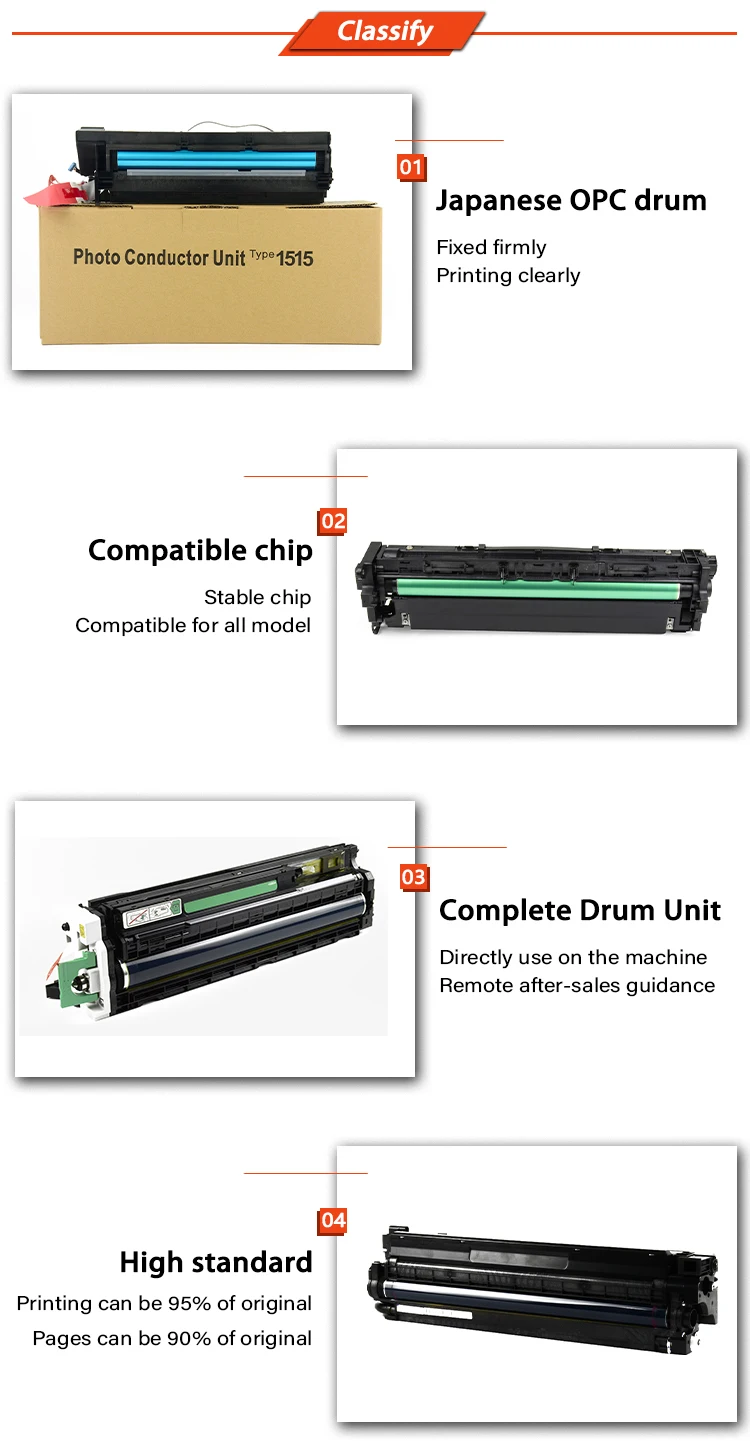 Classify

Photo Conductor Unit Type 1515

01

Japanese OPC drum

Fixed firmly
Printing clearly

02

Compatible chip

Stable chip
Compatible for all model

03

Complete Drum Unit

Directly use on the machine
Remote after-sales guidance

04

High standard

Printing can be 95% of original
Pages can be 90% of original