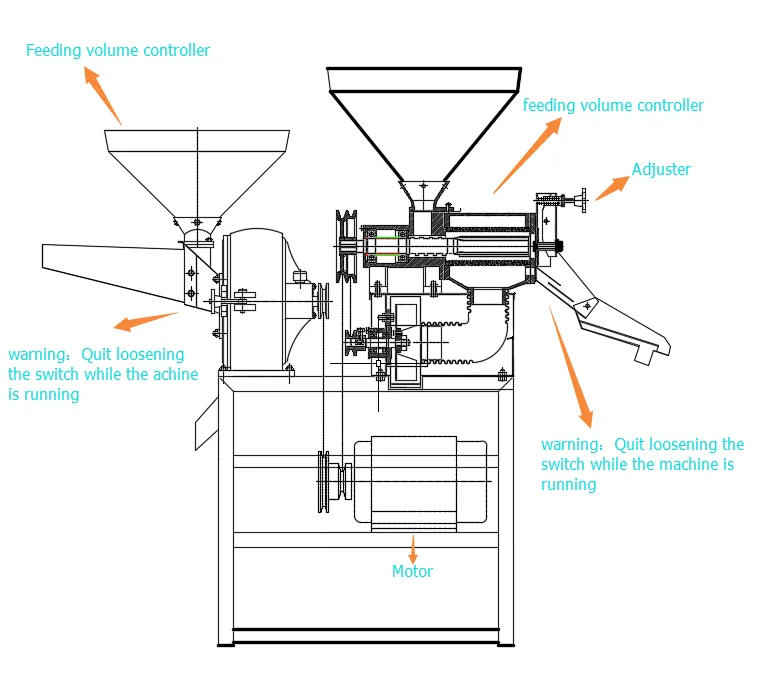 Feeding volume controller

feeding volume controller

Adjuster

warning：Quit loosening the switch while the achine is running

warning：Quit loosening the switch while the machine is running

Motor