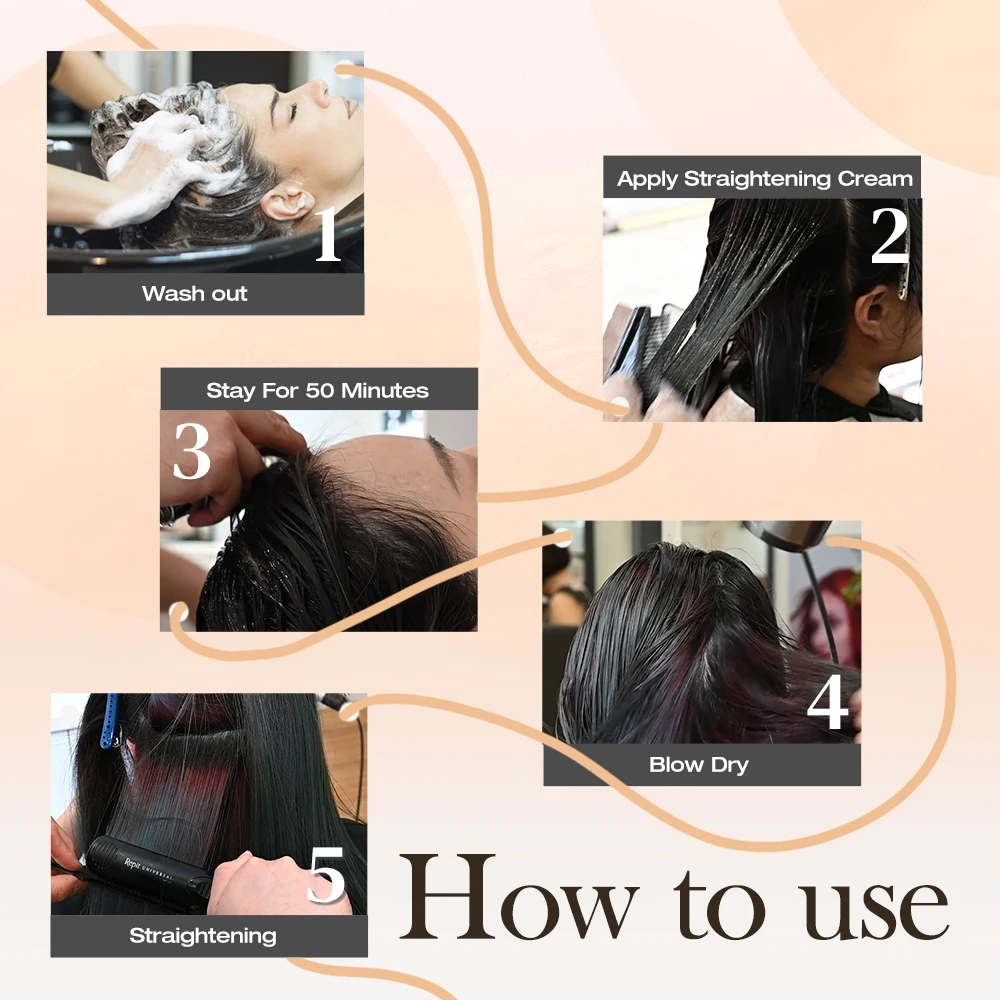 1
Wash out

Apply Straightening Cream
2

Stay For 50 Minutes
3

4
Blow Dry

Repit UNIVERSAL
5
Straightening

How to use