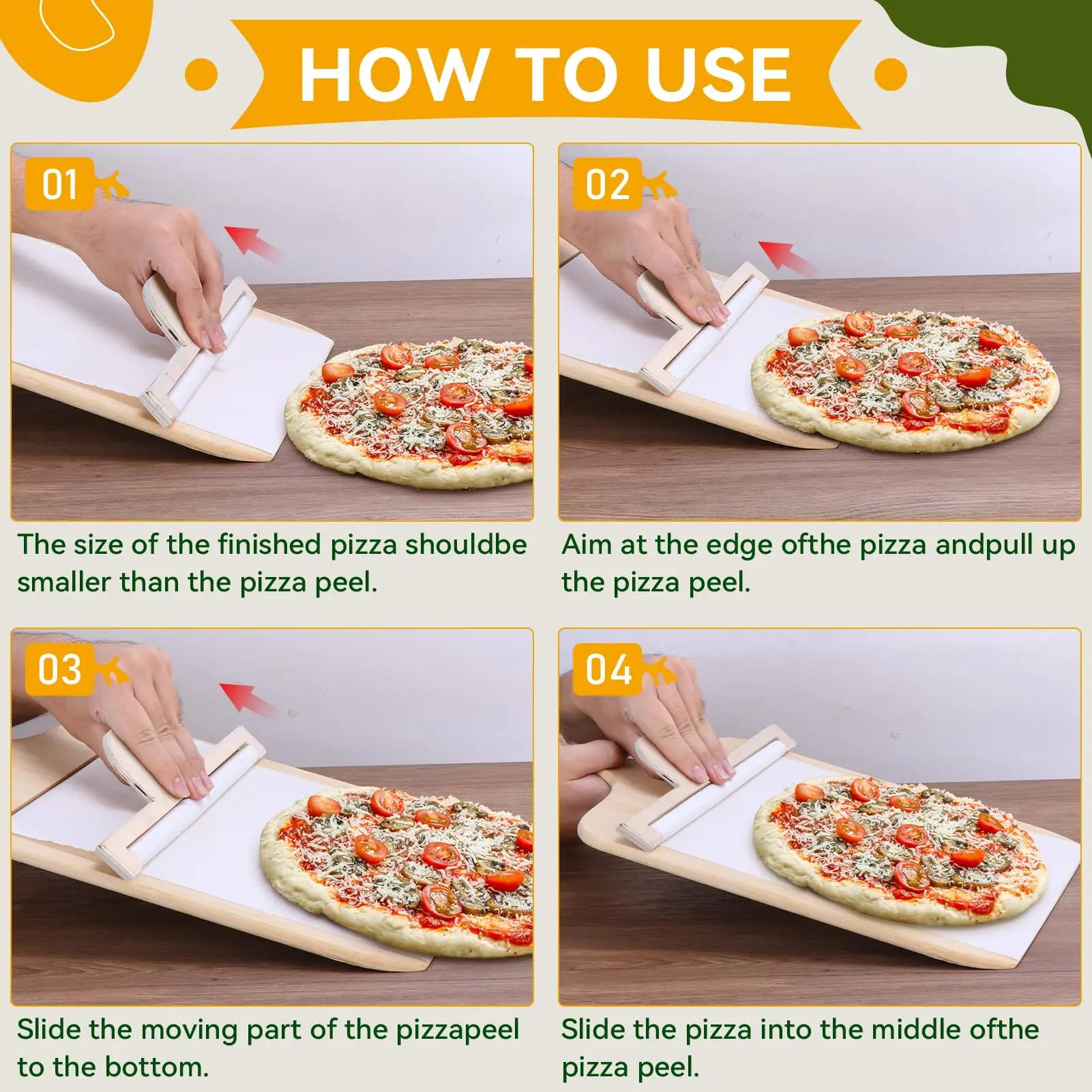 HOW TO USE

01

The size of the finished pizza shouldbe smaller than the pizza peel.

02

Aim at the edge ofthe pizza andpull up the pizza peel.

03

Slide the moving part of the pizzapeel to the bottom.

04

Slide the pizza into the middle ofthe pizza peel.