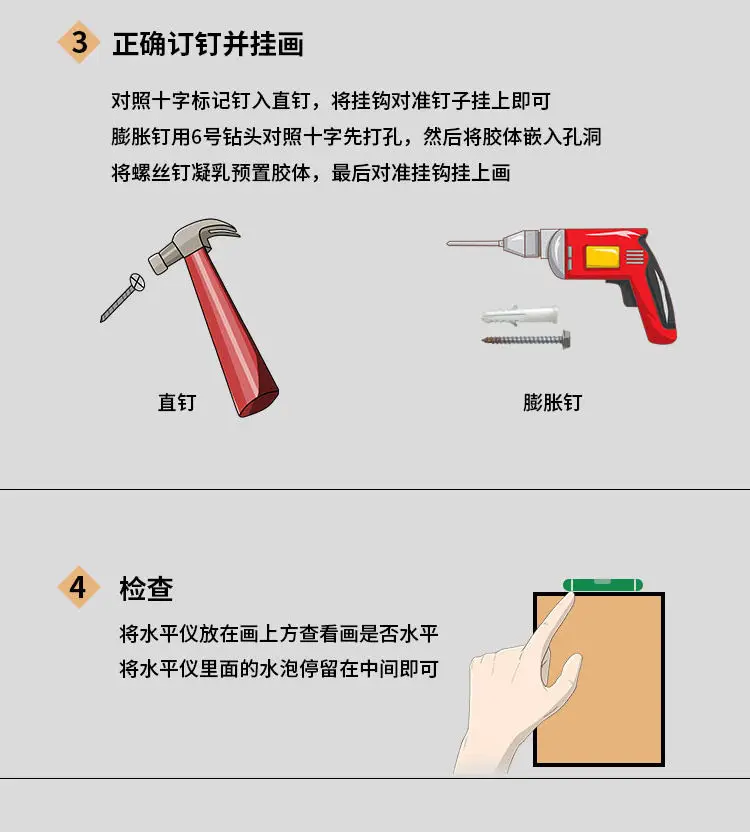 3 正确订钉并挂画

对照十字标记钉入直钉，将挂钩对准钉子挂上即可
膨胀钉用6号钻头对照十字先打孔，然后将胶体嵌入孔洞
将螺丝钉凝乳预置胶体，最后对准挂钩挂上画

直钉

膨胀钉

4 检查

将水平仪放在画上方查看画是否水平
将水平仪里面的水泡停留在中间即可