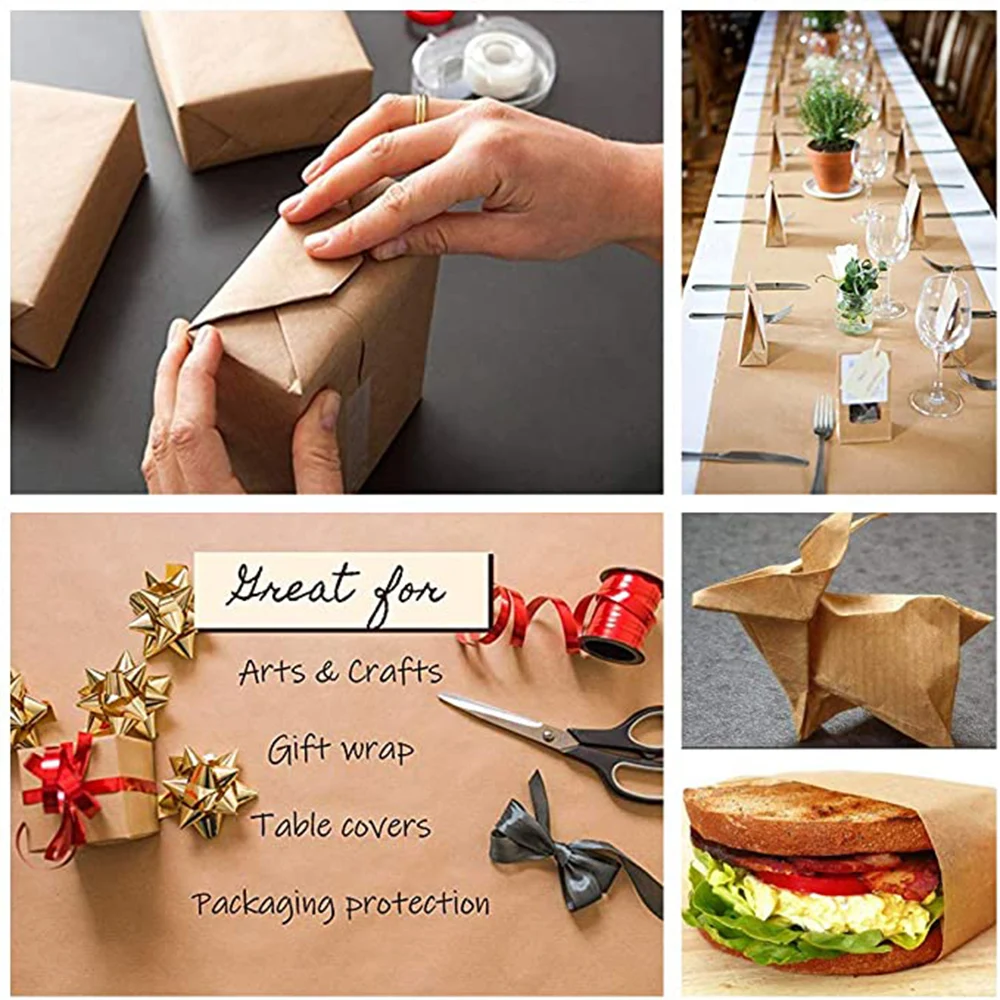 Great for

Arts & Crafts

Gift wrap

Table covers

Packaging protection