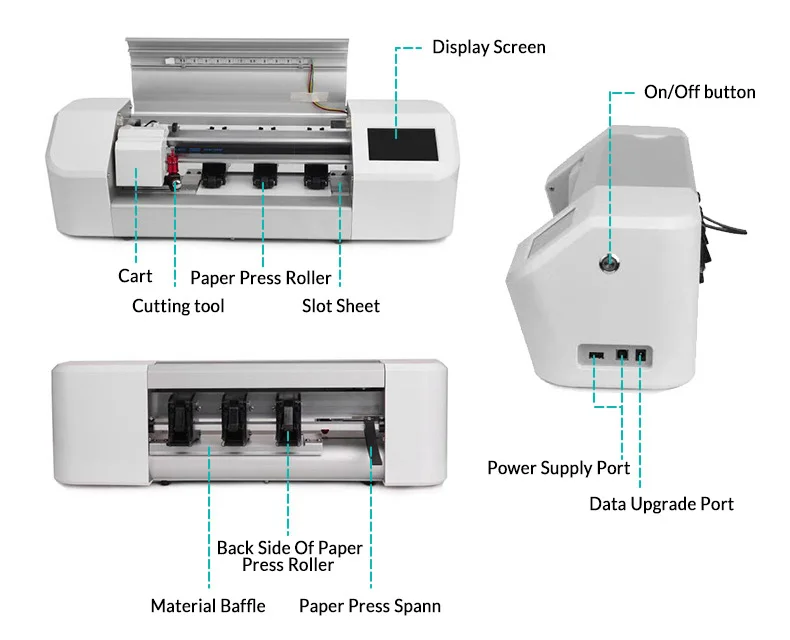 Display Screen

On/Off button

Cart

Paper Press Roller

Cutting tool

Slot Sheet

Power Supply Port

Data Upgrade Port

Back Side Of Paper Press Roller

Material Baffle

Paper Press Spann