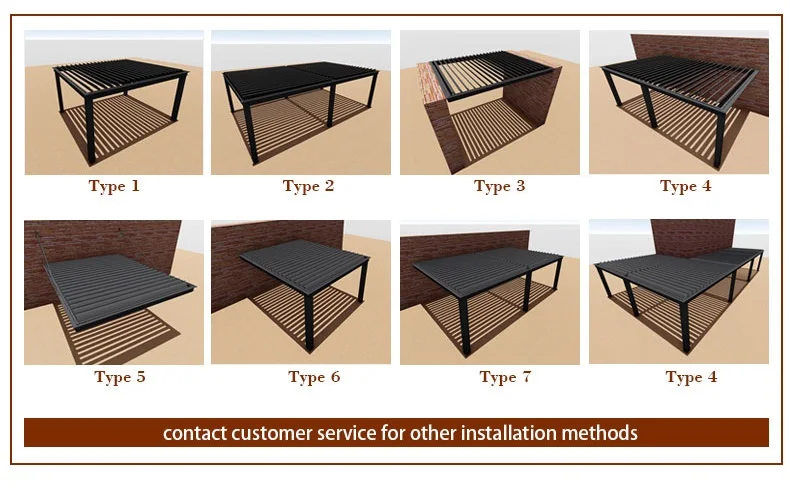 Type 1
Type 2
Type 3
Type 4
Type 5
Type 6
Type 7
Type 4

contact customer service for other installation methods